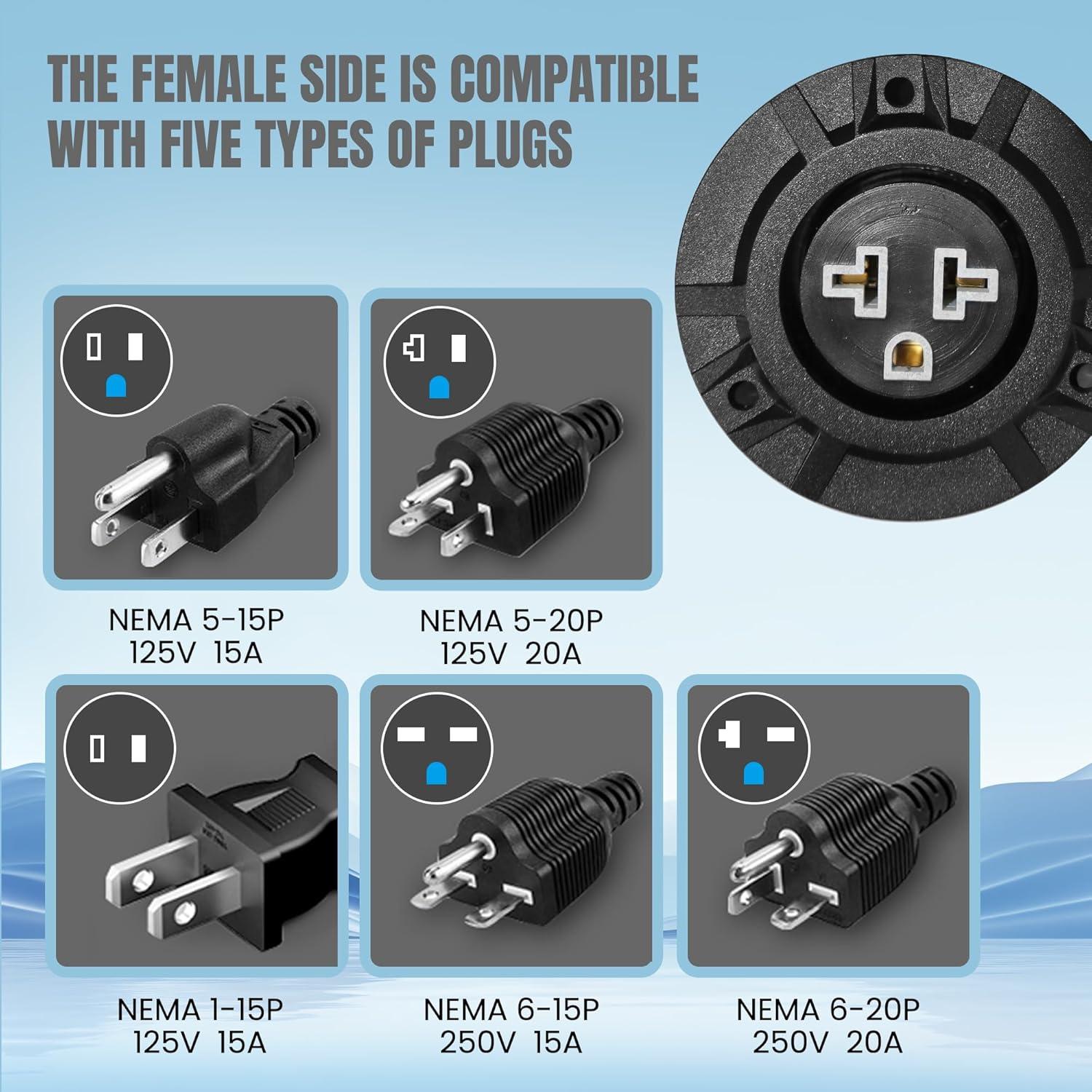 THE FEMALE SIDE IS COMPATIBLE WITH FIVE TYPES OF PLUGS

NEMA 5-15P
125V 15A

NEMA 5-20P
125V 20A

NEMA 1-15P
125V 15A

NEMA 6-15P
250V 15A

NEMA 6-20P
250V 20A