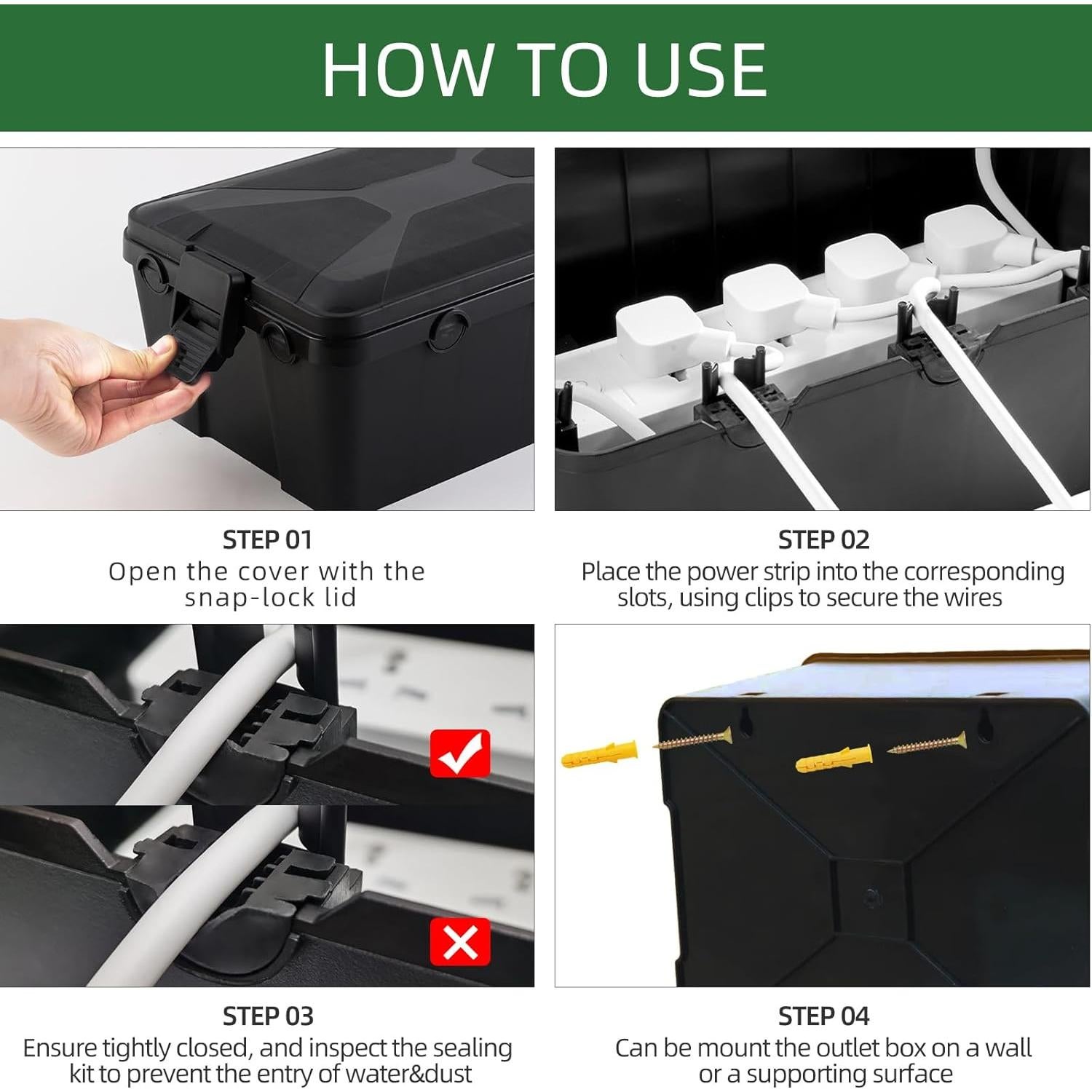 HOW TO USE

STEP 01
Open the cover with the snap-lock lid

STEP 02
Place the power strip into the corresponding slots, using clips to secure the wires

STEP 03
Ensure tightly closed, and inspect the sealing kit to prevent the entry of water&dust

STEP 04
Can be mount the outlet box on a wall or a supporting surface