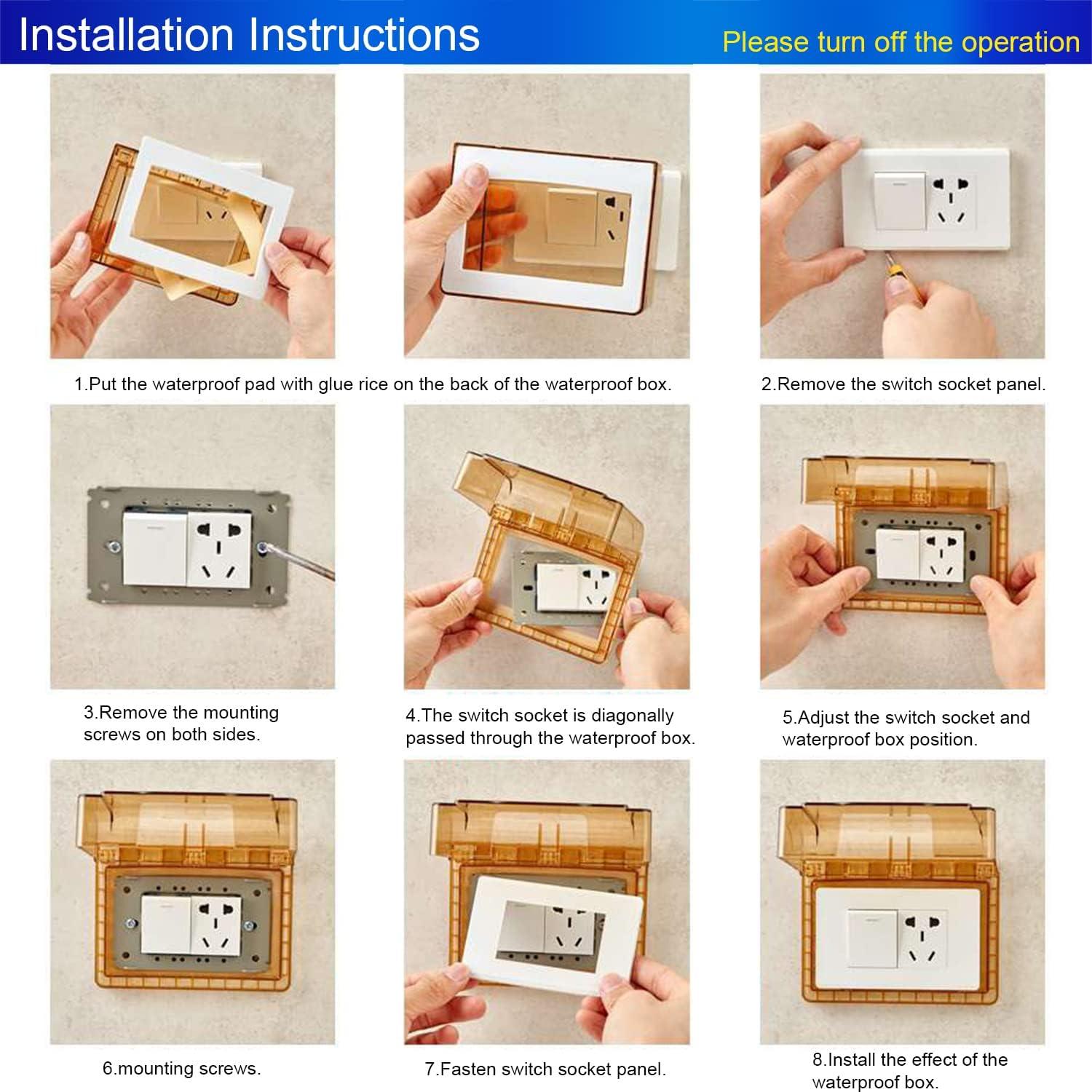 Installation Instructions

Please turn off the operation

1.Put the waterproof pad with glue rice on the back of the waterproof box.

2.Remove the switch socket panel.

3.Remove the mounting screws on both sides.

4.The switch socket is diagonally passed through the waterproof box.

5.Adjust the switch socket and waterproof box position.

6.mounting screws.

7.Fasten switch socket panel.

8.Install the effect of the waterproof box.