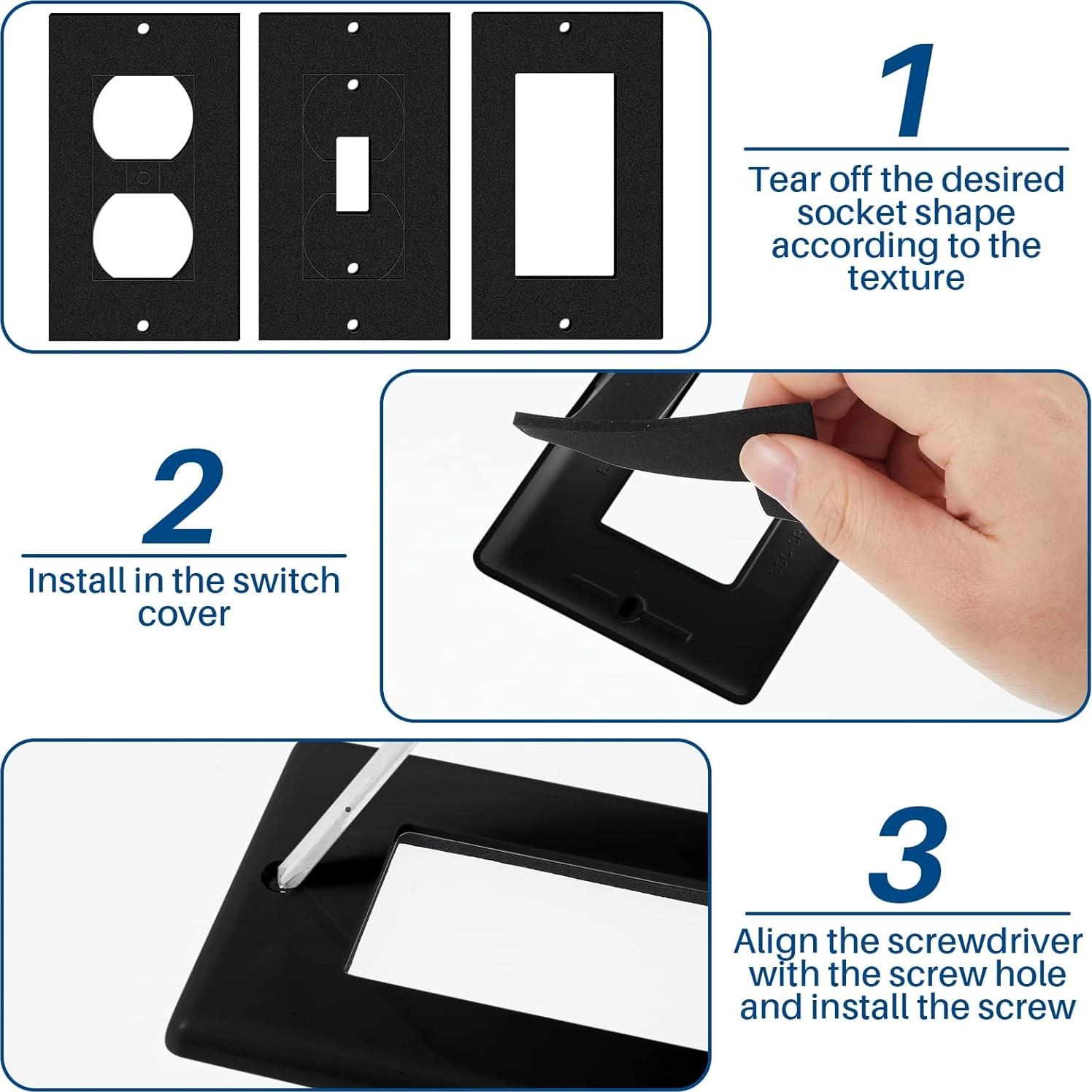 1

Tear off the desired socket shape according to the texture

2

Install in the switch cover

3

Align the screwdriver with the screw hole and install the screw