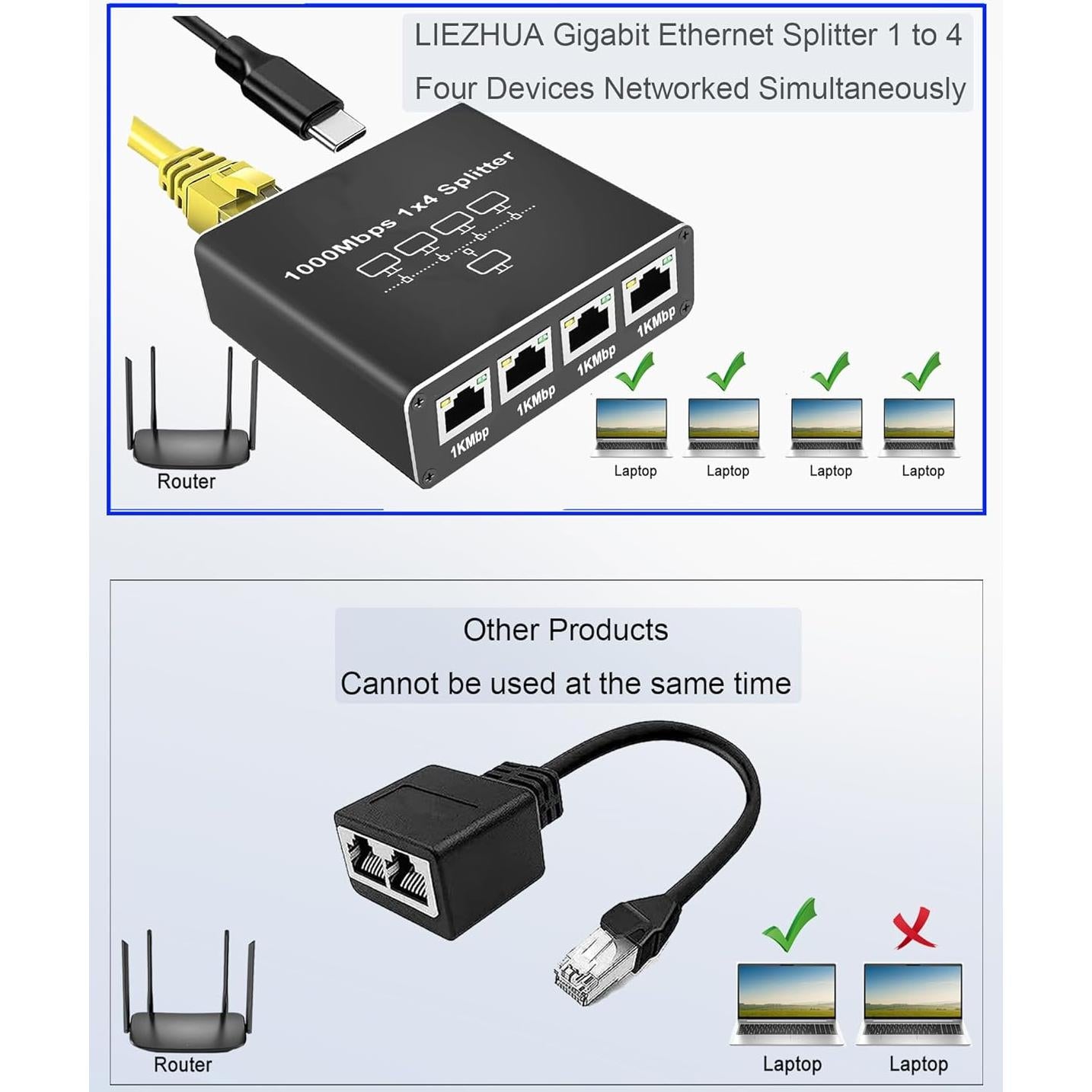 LIEZHUA Gigabit Ethernet Splitter 1 to 4
Four Devices Networked Simultaneously

1000Mbps 1x4 Splitter

1KMbp 1KMbp 1KMbp 1KMbp

Router

Laptop Laptop Laptop Laptop

Other Products
Cannot be used at the same time

Router

Laptop Laptop