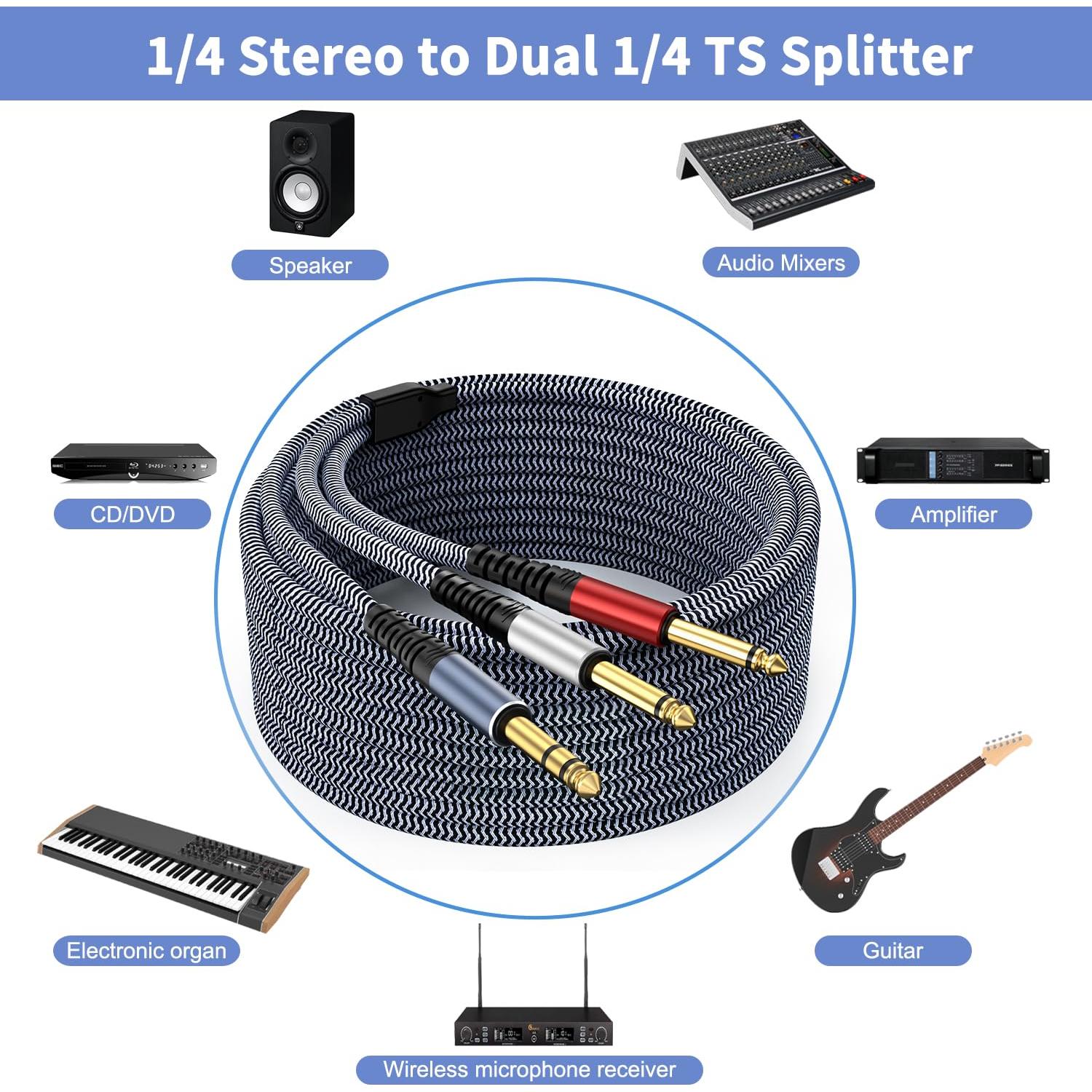 1/4 Stereo to Dual 1/4 TS Splitter

Speaker

Audio Mixers

CD/DVD

Amplifier

Electronic organ

Guitar

Wireless microphone receiver