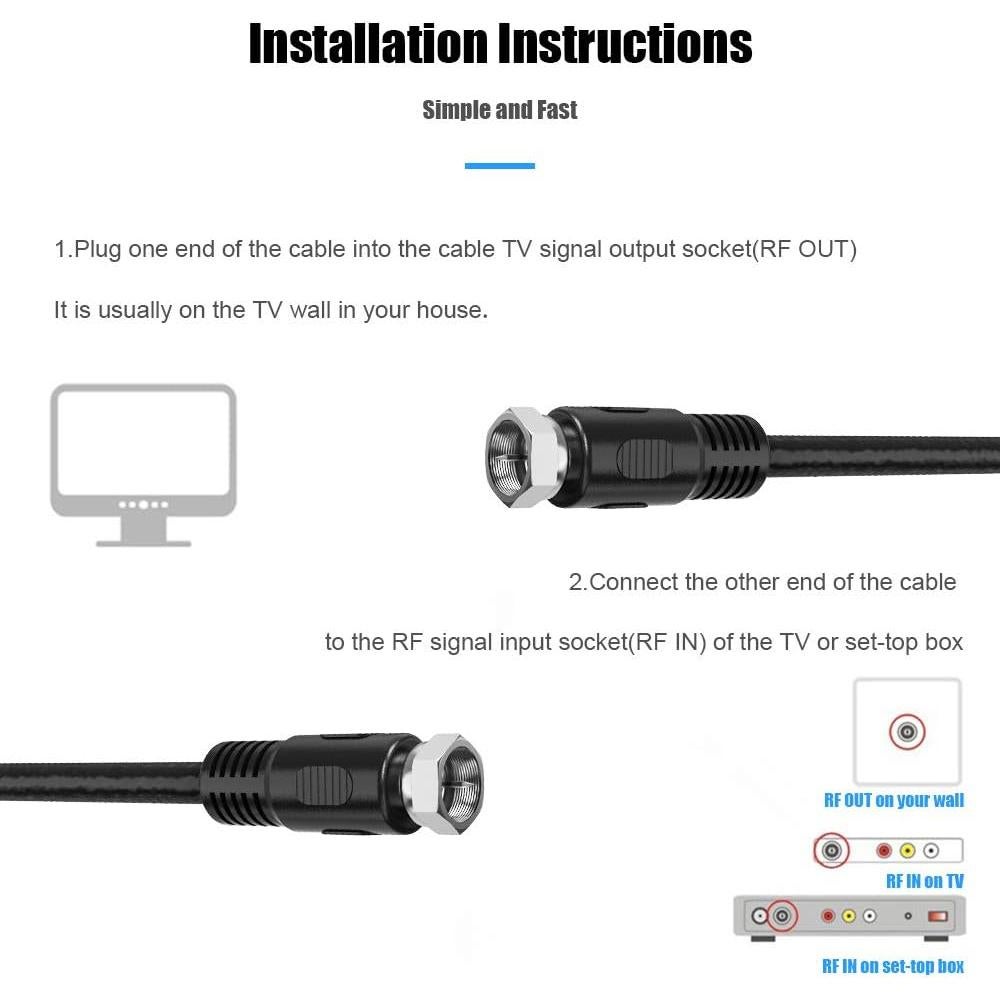 Installation Instructions

Simple and Fast

1.Plug one end of the cable into the cable TV signal output socket(RF OUT)

It is usually on the TV wall in your house.

2.Connect the other end of the cable

to the RF signal input socket(RF IN) of the TV or set-top box

RF OUT on your wall

RF IN on TV

RF IN on set-top box