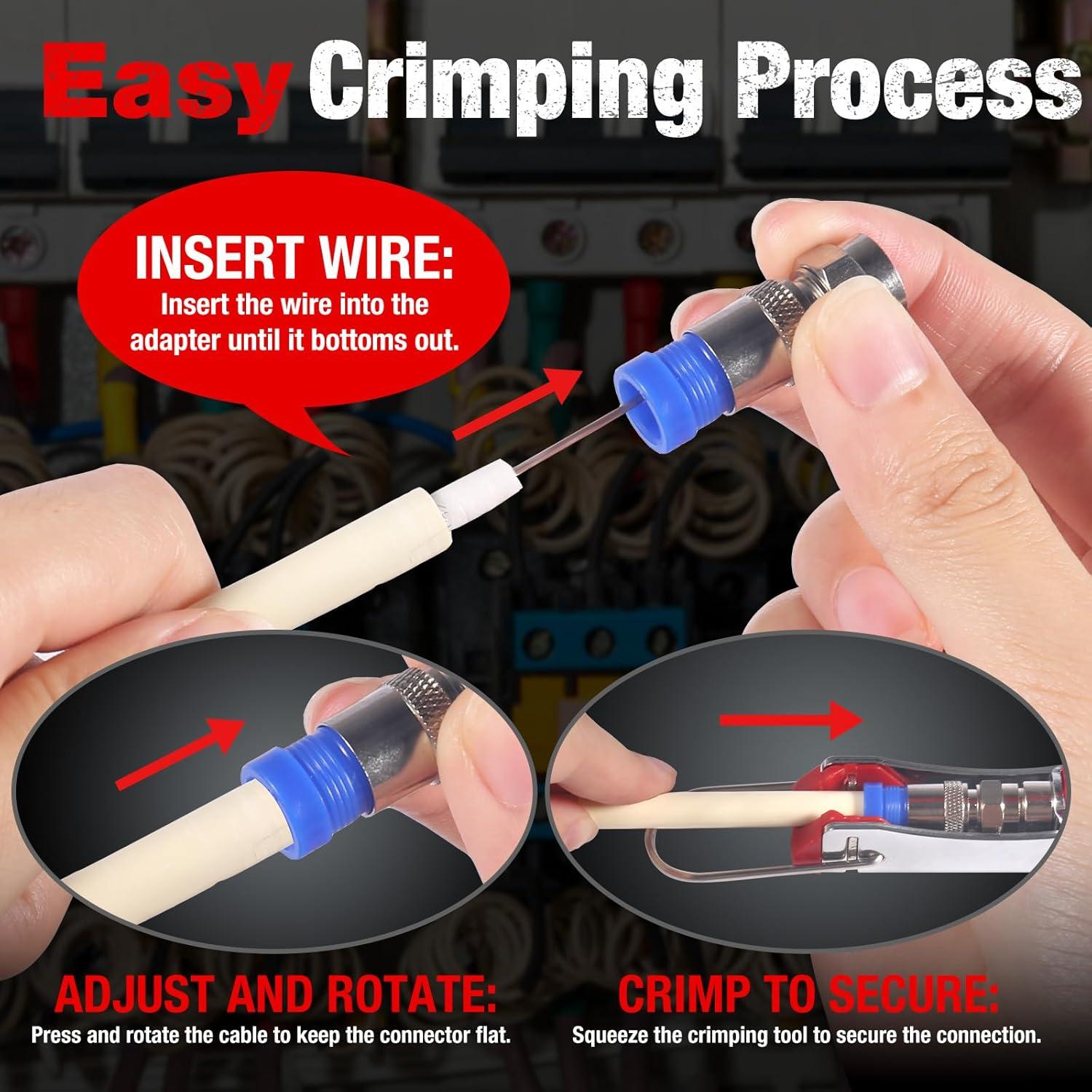 Easy Crimping Process

INSERT WIRE:
Insert the wire into the adapter until it bottoms out.

ADJUST AND ROTATE:
Press and rotate the cable to keep the connector flat.

CRIMP TO SECURE:
Squeeze the crimping tool to secure the connection.