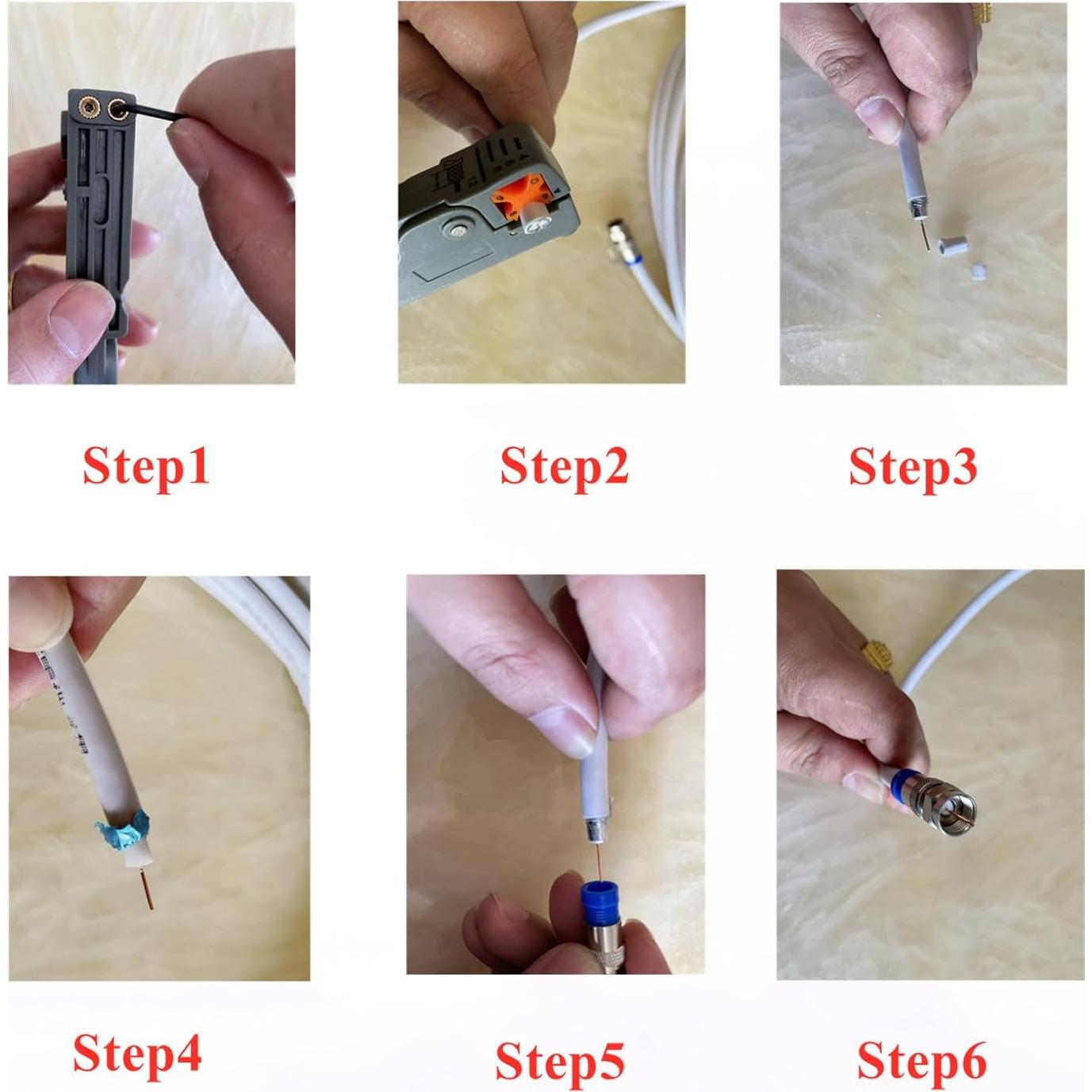 Step1

Step2

Step3

Step4

Step5

Step6