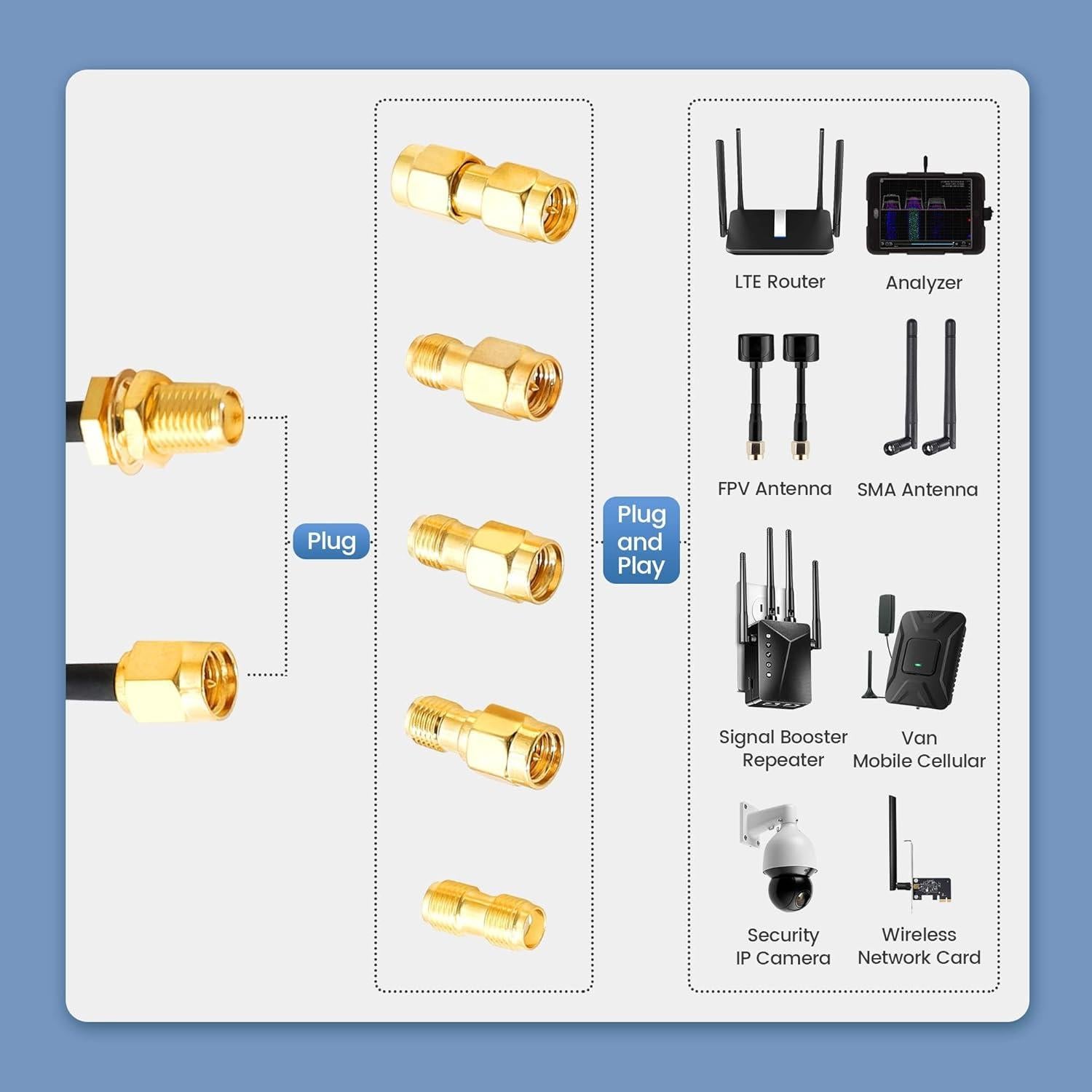 Plug

Plug and Play

LTE Router

Analyzer

FPV Antenna

SMA Antenna

Signal Booster Repeater

Van Mobile Cellular

Security IP Camera

Wireless Network Card