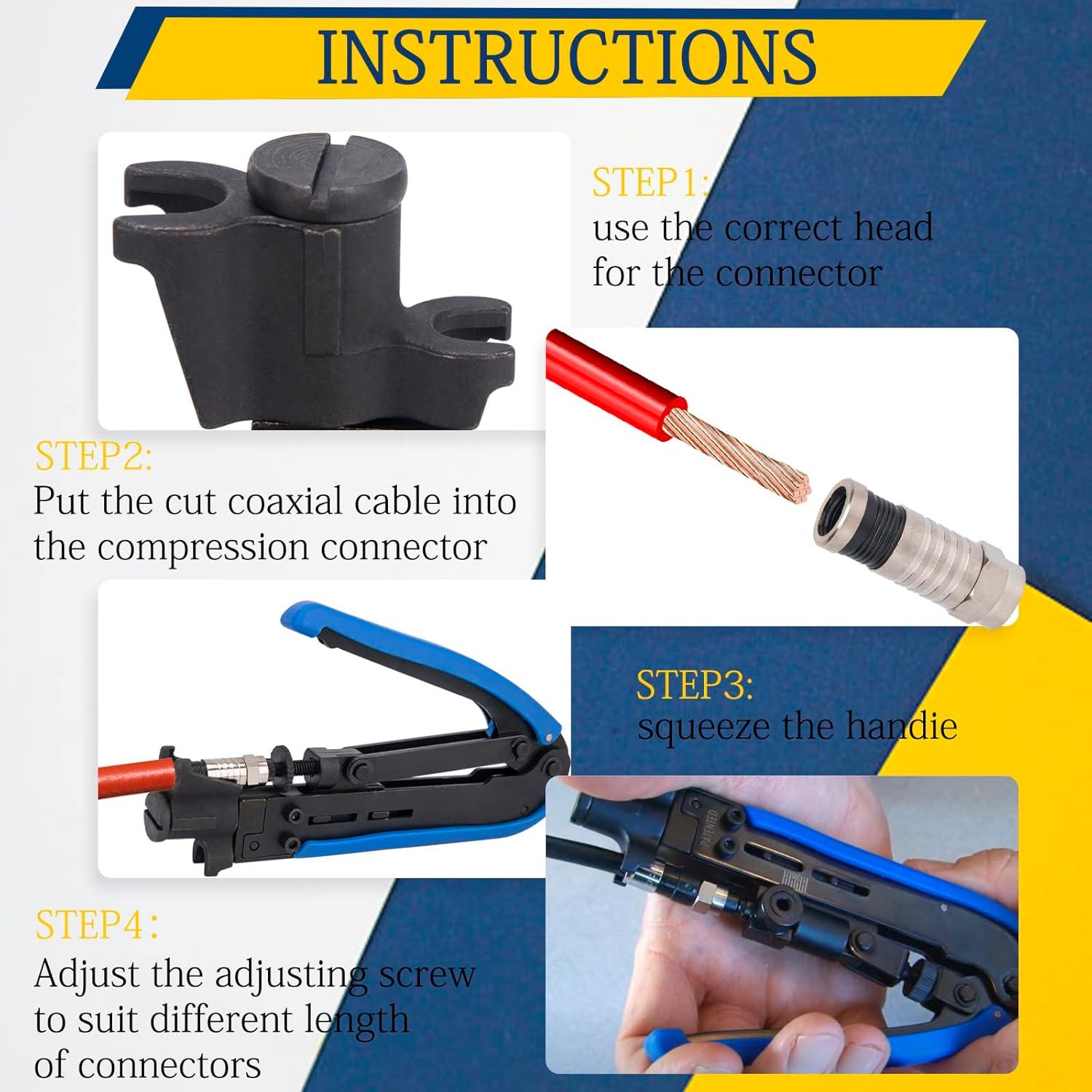 INSTRUCTIONS

STEP1:
use the correct head for the connector

STEP2:
Put the cut coaxial cable into the compression connector

STEP3:
squeeze the handie

PATENTED

STEP4:
Adjust the adjusting screw to suit different length of connectors