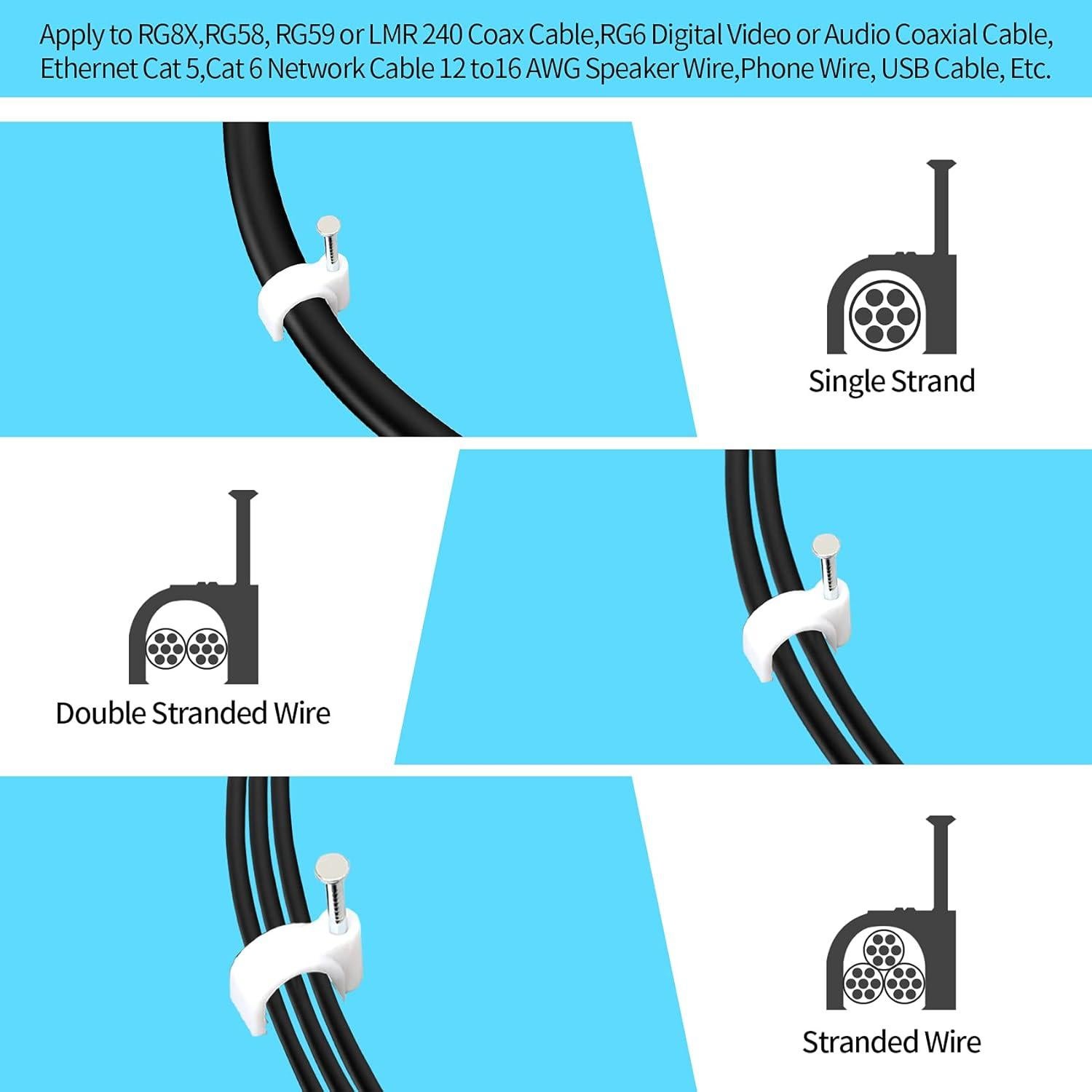 Apply to RG8X,RG58, RG59 or LMR 240 Coax Cable,RG6 Digital Video or Audio Coaxial Cable, Ethernet Cat 5,Cat 6 Network Cable 12 to16 AWG Speaker Wire,Phone Wire, USB Cable, Etc.

Single Strand

Double Stranded Wire

Stranded Wire