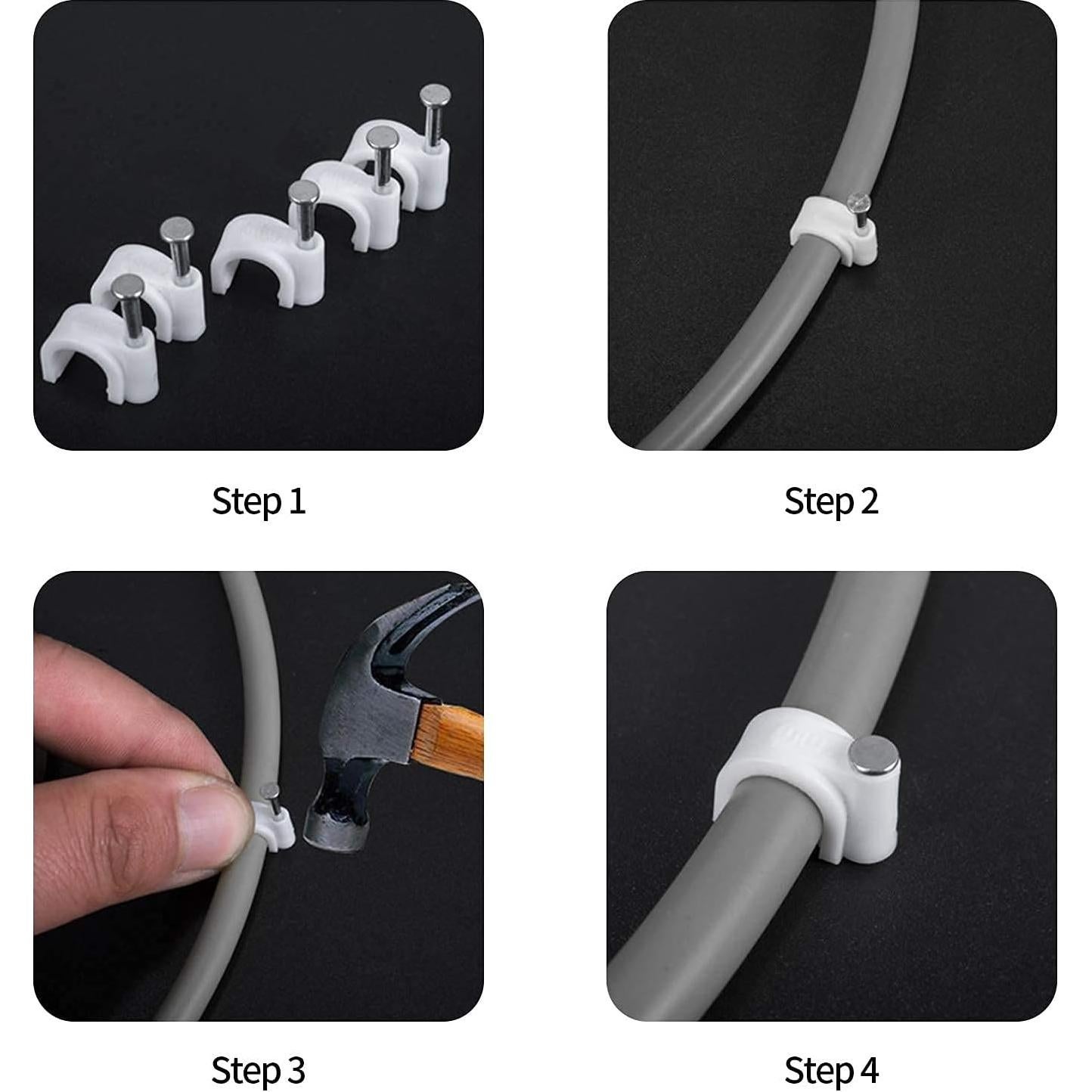 Step 1

Step 2

Step 3

Step 4