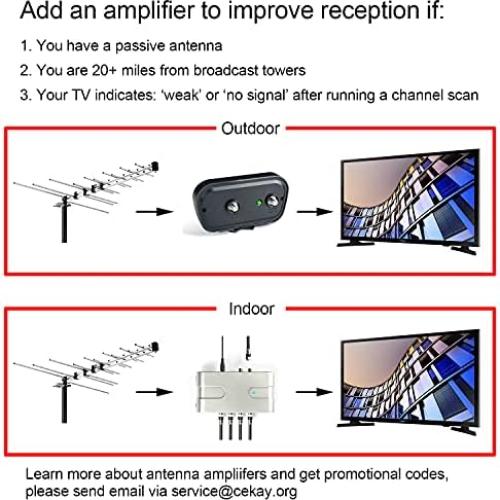 Add an amplifier to improve reception if:

1. You have a passive antenna
2. You are 20+ miles from broadcast towers
3. Your TV indicates: 'weak' or 'no signal' after running a channel scan

Outdoor

Indoor

Learn more about antenna ampliifers and get promotional codes, please send email via service@cekay.org