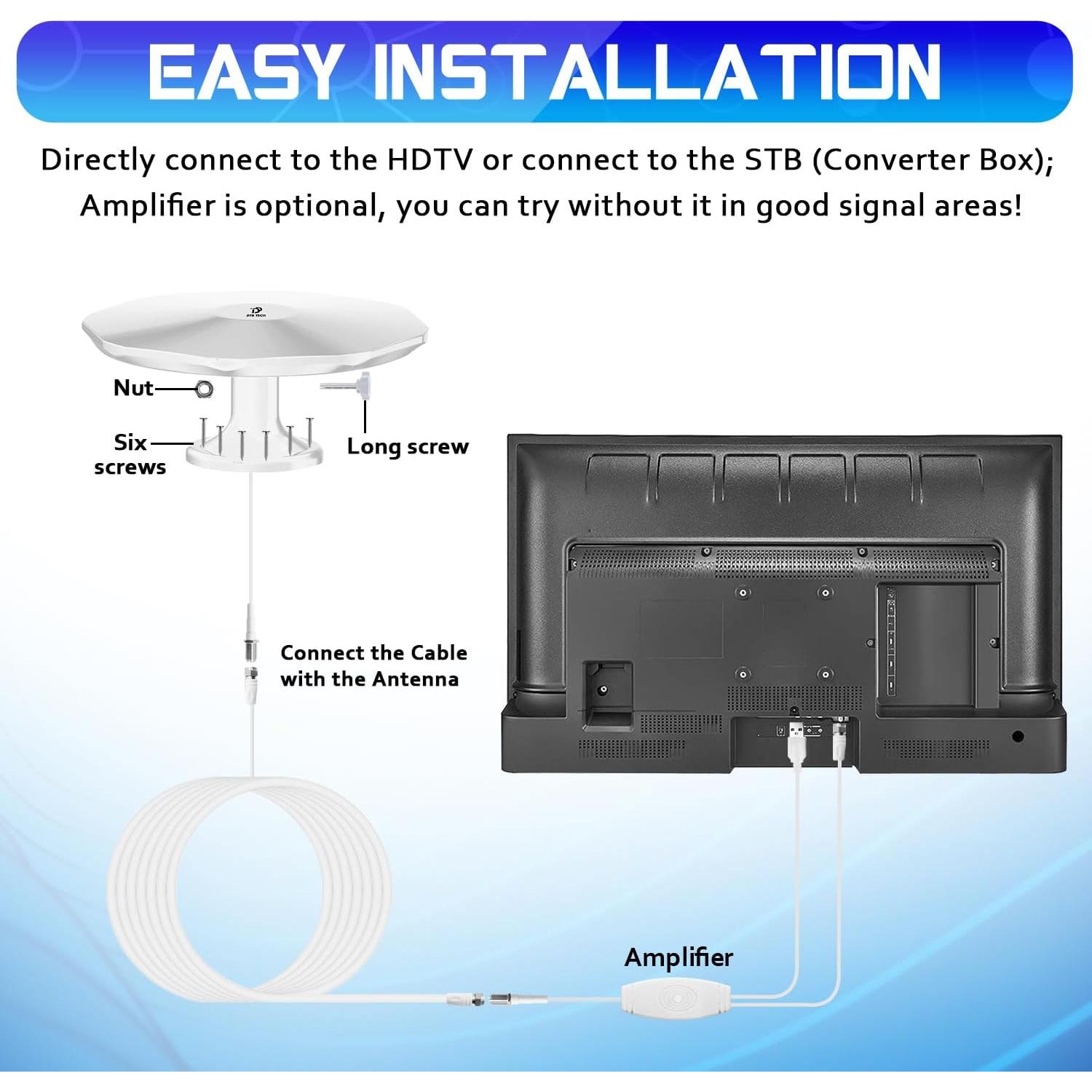 EASY INSTALLATION

Directly connect to the HDTV or connect to the STB (Converter Box); Amplifier is optional, you can try without it in good signal areas!

DTB TECH

Nut

Six screws

Long screw

Connect the Cable with the Antenna

Amplifier