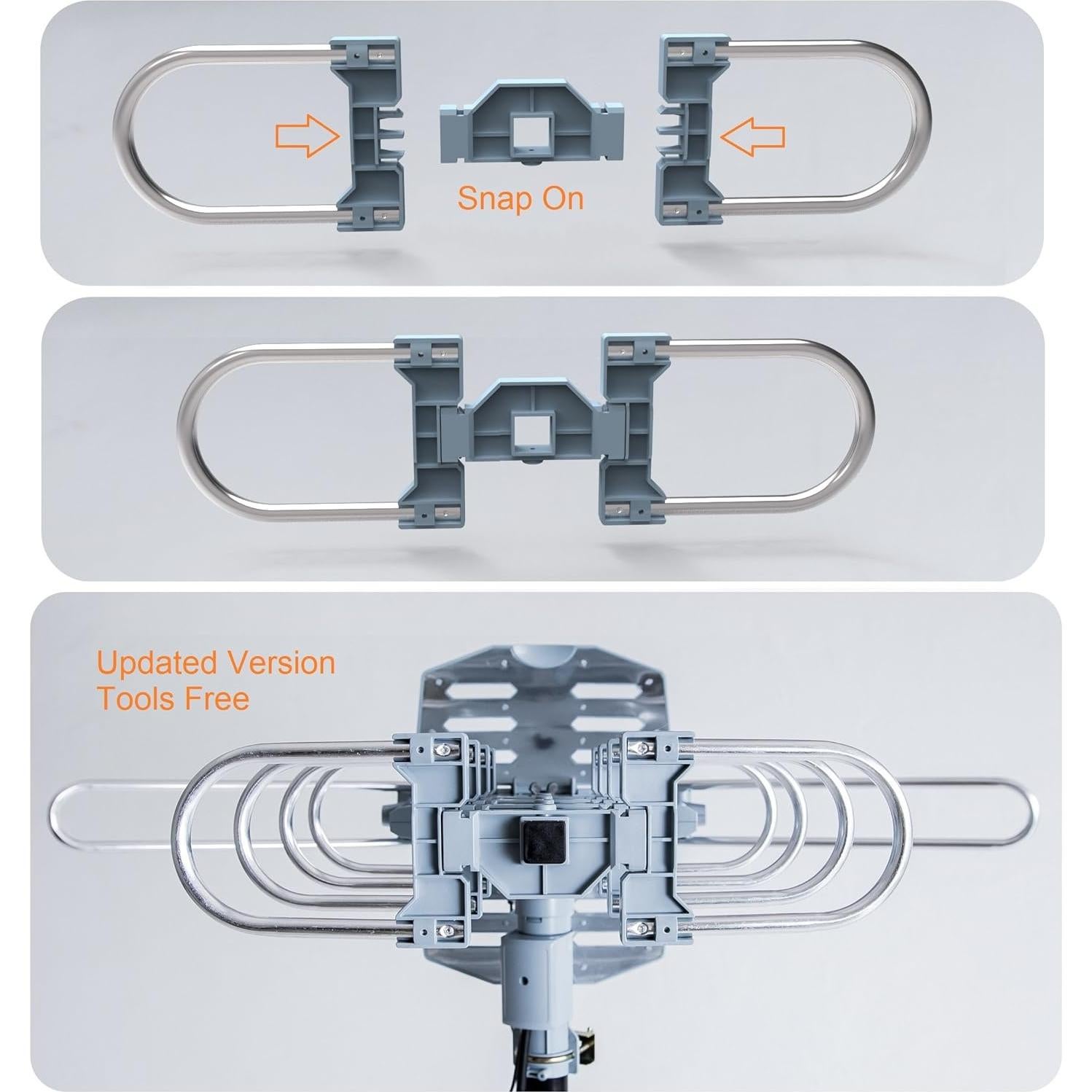 Snap On

Updated Version
Tools Free