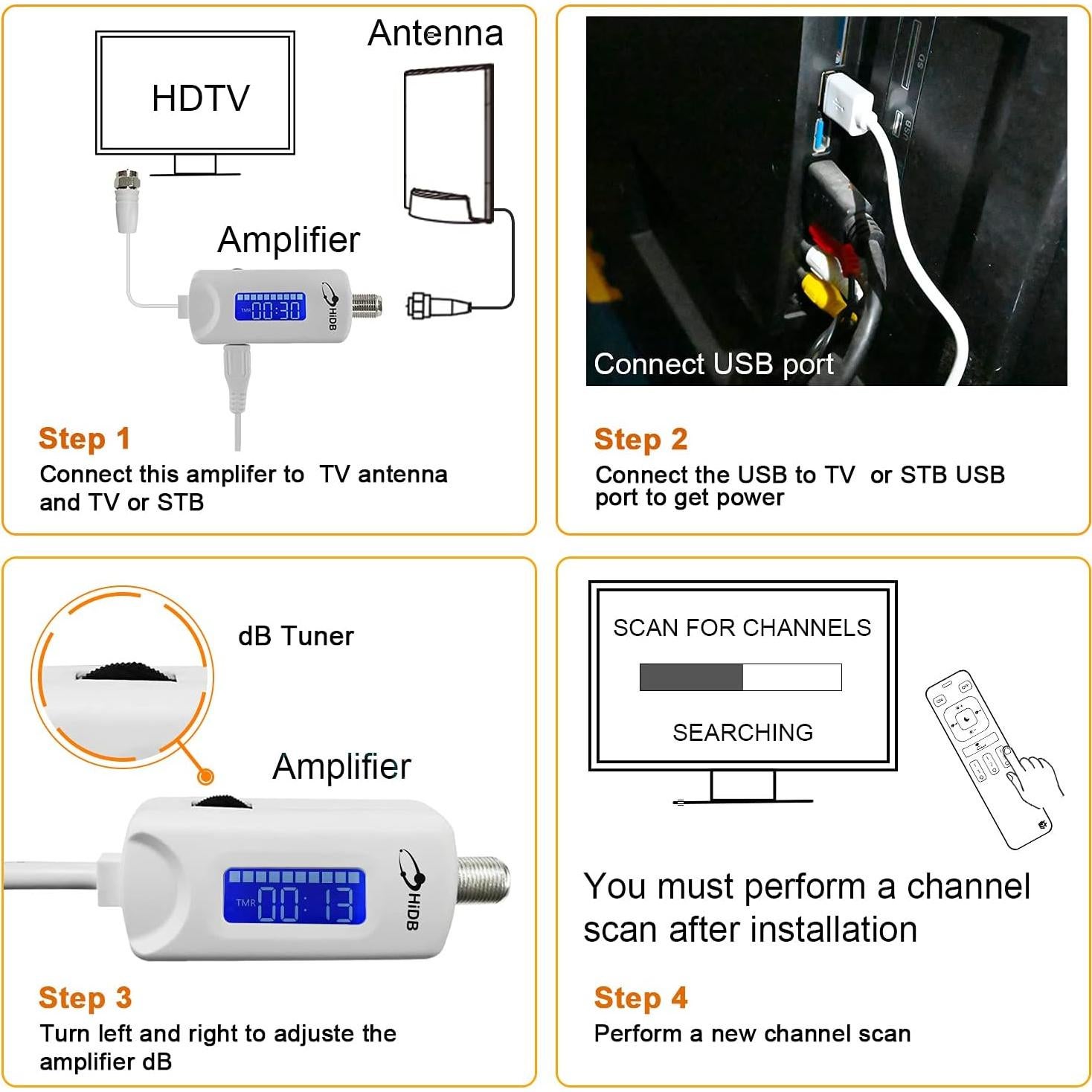 HDTV

Antenna

Amplifier

TMR 00:30

HiDB

Step 1
Connect this amplifer to TV antenna and TV or STB

SD

USB

Connect USB port

Step 2
Connect the USB to TV or STB USB port to get power

dB Tuner

Amplifier

TMR 00:13

HiDB

Step 3
Turn left and right to adjuste the amplifier dB

SCAN FOR CHANNELS

SEARCHING

You must perform a channel scan after installation

Step 4
Perform a new channel scan