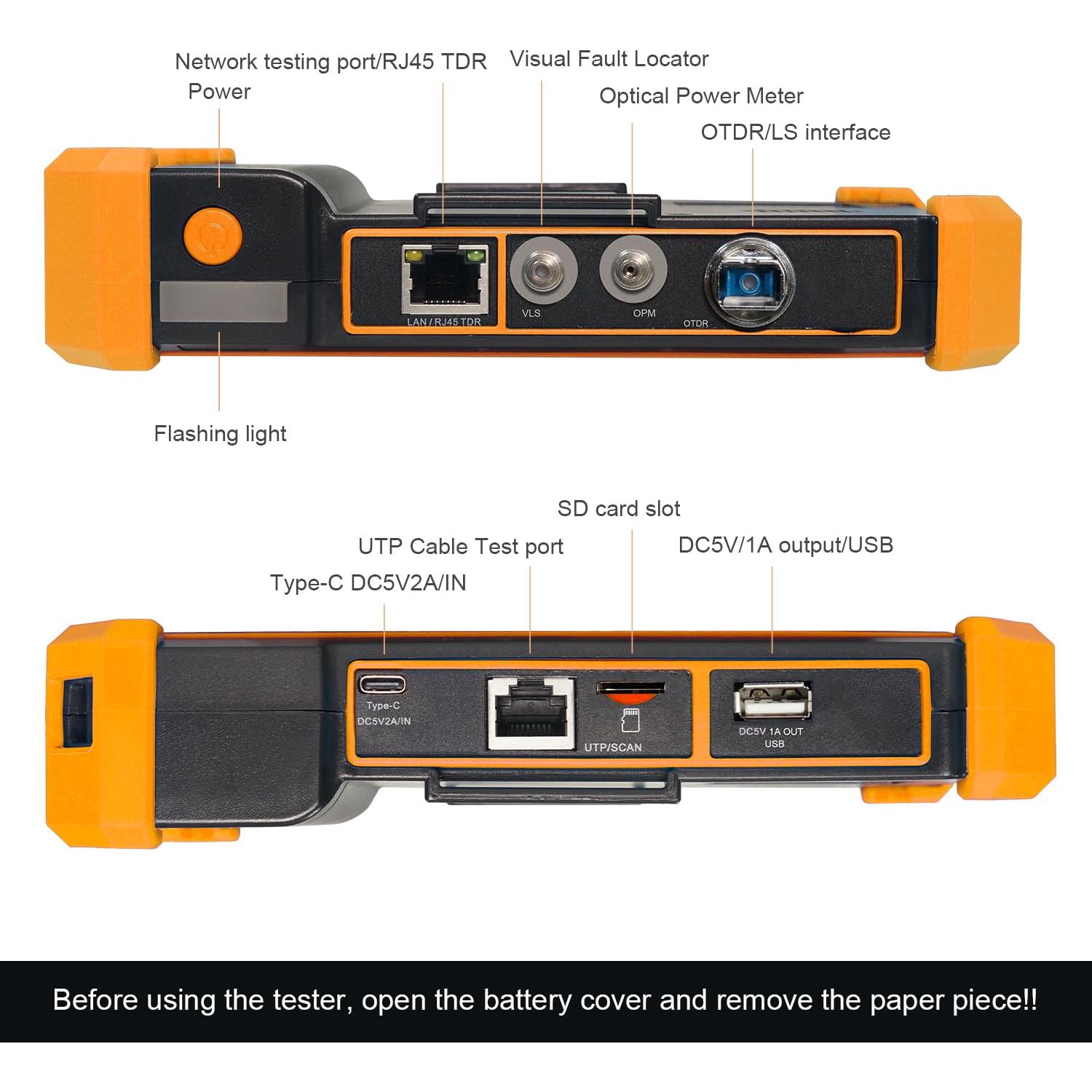 Network testing port/RJ45 TDR

Power

Visual Fault Locator

Optical Power Meter

OTDR/LS interface

LAN / RJ45 TDR

VLS

OPM

OTDR

Flashing light

SD card slot

UTP Cable Test port

DC5V/1A output/USB

Type-C DC5V2A/IN

Type-C
DC5V2A/IN

UTP/SCAN

DC5V 1A OUT
USB

Before using the tester, open the battery cover and remove the paper piece!!