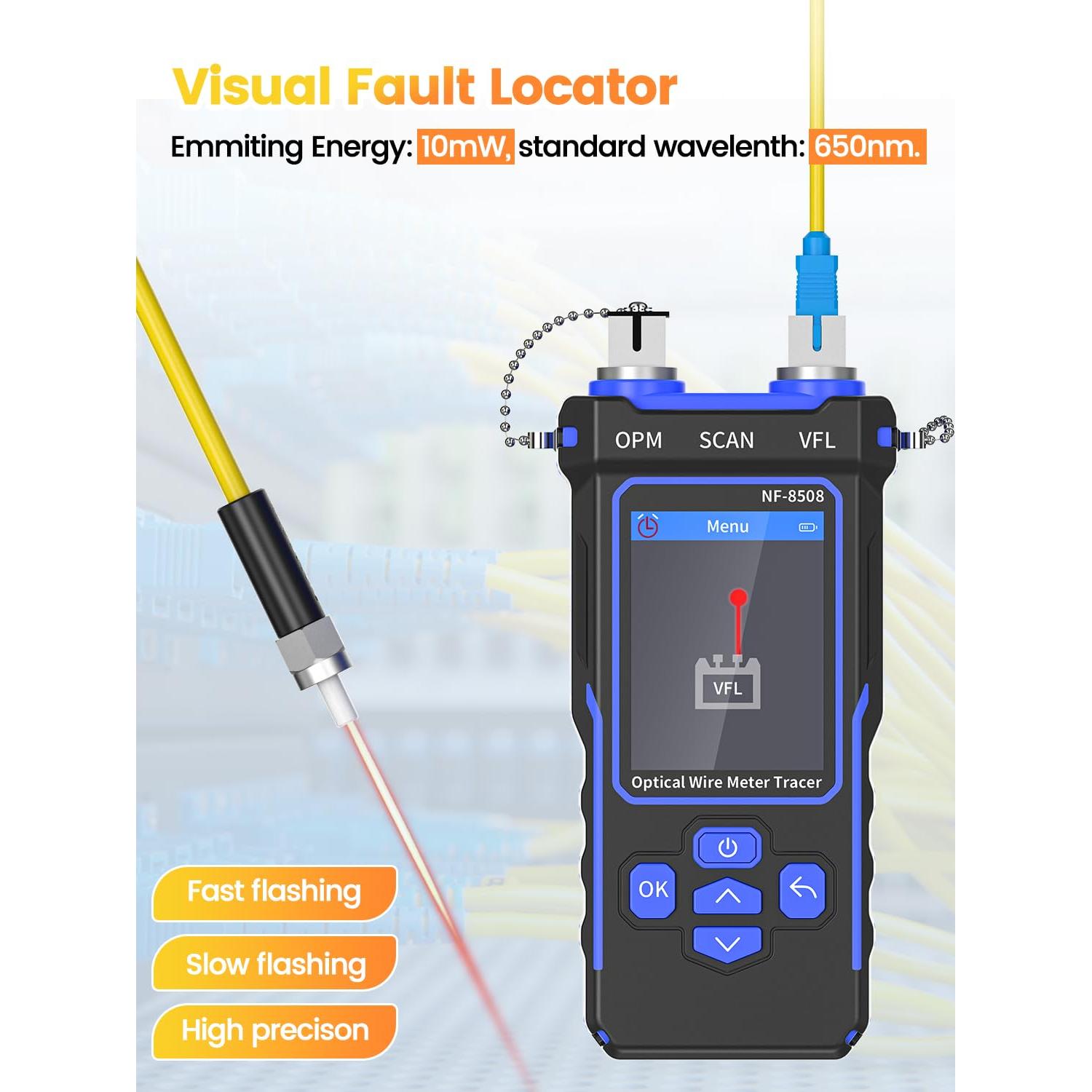 Visual Fault Locator

Emmiting Energy: 10mW, standard wavelenth: 650nm.

OPM SCAN VFL

NF-8508

Menu

VFL

Optical Wire Meter Tracer

OK

Fast flashing

Slow flashing

High precison