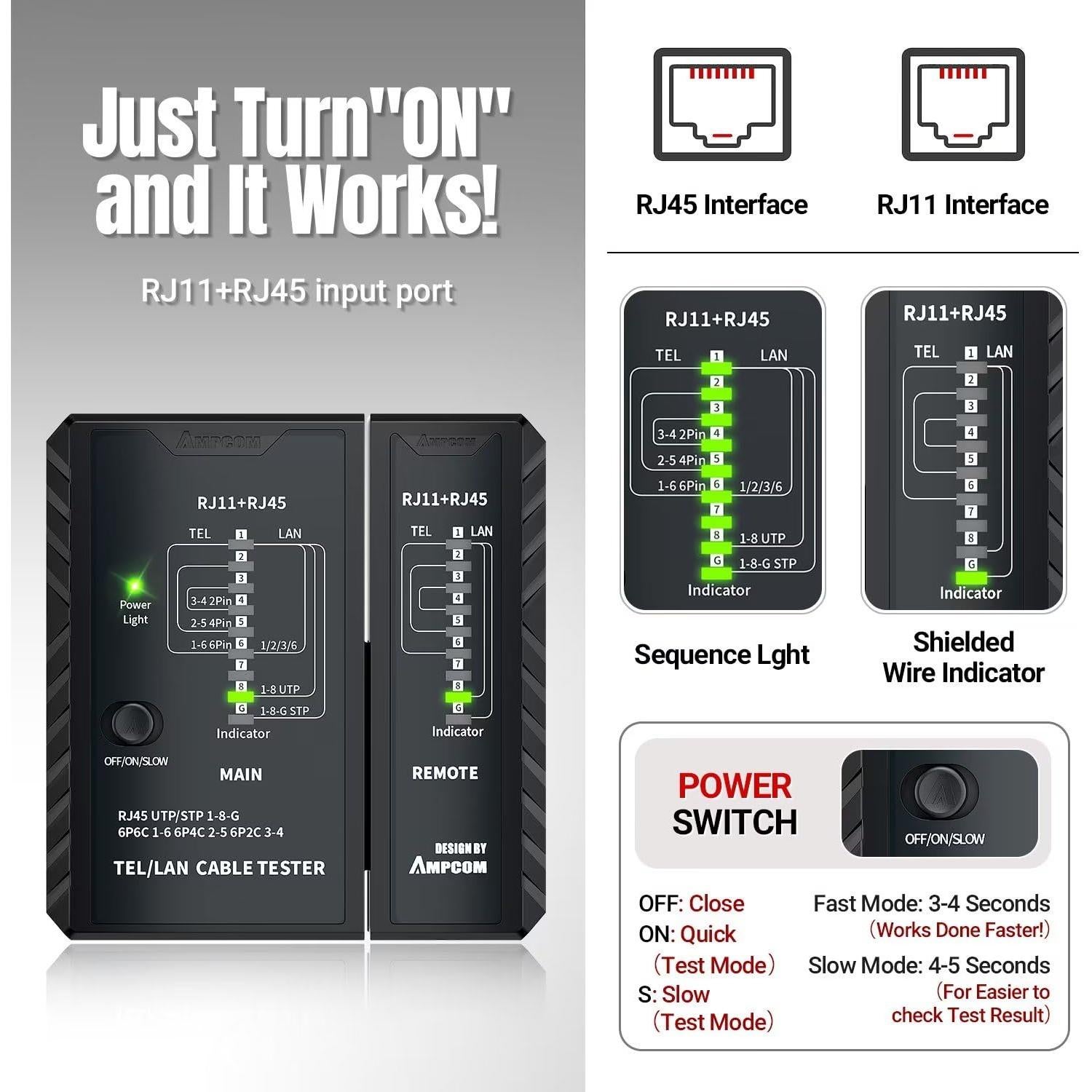 Just Turn"ON" and It Works!

RJ11+RJ45 input port

AMPCOM

RJ11+RJ45
TEL 1 LAN
2
3
3-4 2Pin 4
2-5 4Pin 5
1-6 6Pin 6 1/2/3/6
7
8 1-8 UTP
G 1-8-G STP
Indicator

Power Light

OFF/ON/SLOW

MAIN

RJ45 UTP/STP 1-8-G
6P6C 1-6 6P4C 2-5 6P2C 3-4

TEL/LAN CABLE TESTER

AMPCOM

RJ11+RJ45
TEL 1 LAN
2
3
4
5
6
7
8
G
Indicator

REMOTE

DESIGN BY
AMPCOM

RJ45 Interface

RJ11 Interface

RJ11+RJ45
TEL 1 LAN
2
3
3-4 2Pin 4
2-5 4Pin 5
1-6 6Pin 6 1/2/3/6
7
8 1-8 UTP
G 1-8-G STP
Indicator

Sequence Lght

RJ11+RJ45
TEL 1 LAN
2
3
4
5
6
7
8
G
Indicator

Shielded Wire Indicator

POWER SWITCH

OFF/ON/SLOW

OFF: Close
ON: Quick (Test Mode)
S: Slow (Test Mode)

Fast Mode: 3-4 Seconds (Works Done Faster!)
Slow Mode: 4-5 Seconds (For Easier to check Test Result)