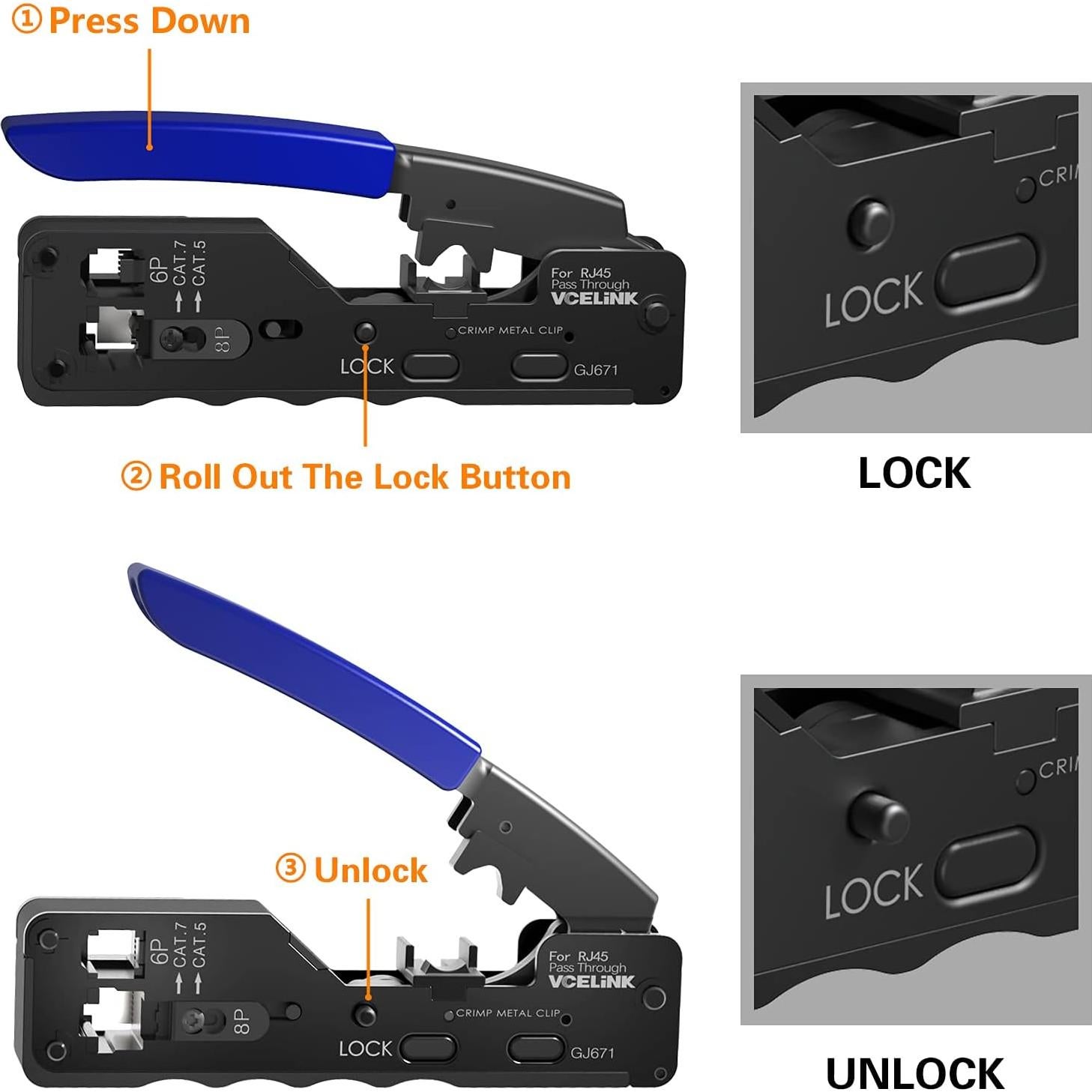 ① Press Down

6P
CAT.7
CAT.5
8P
For RJ45
Pass Through
VCELINK
CRIMP METAL CLIP
LOCK
GJ671

② Roll Out The Lock Button

CRI
LOCK

LOCK

③ Unlock

6P
CAT.7
CAT.5
8P
For RJ45
Pass Through
VCELINK
CRIMP METAL CLIP
LOCK
GJ671

CRI
LOCK

UNLOCK