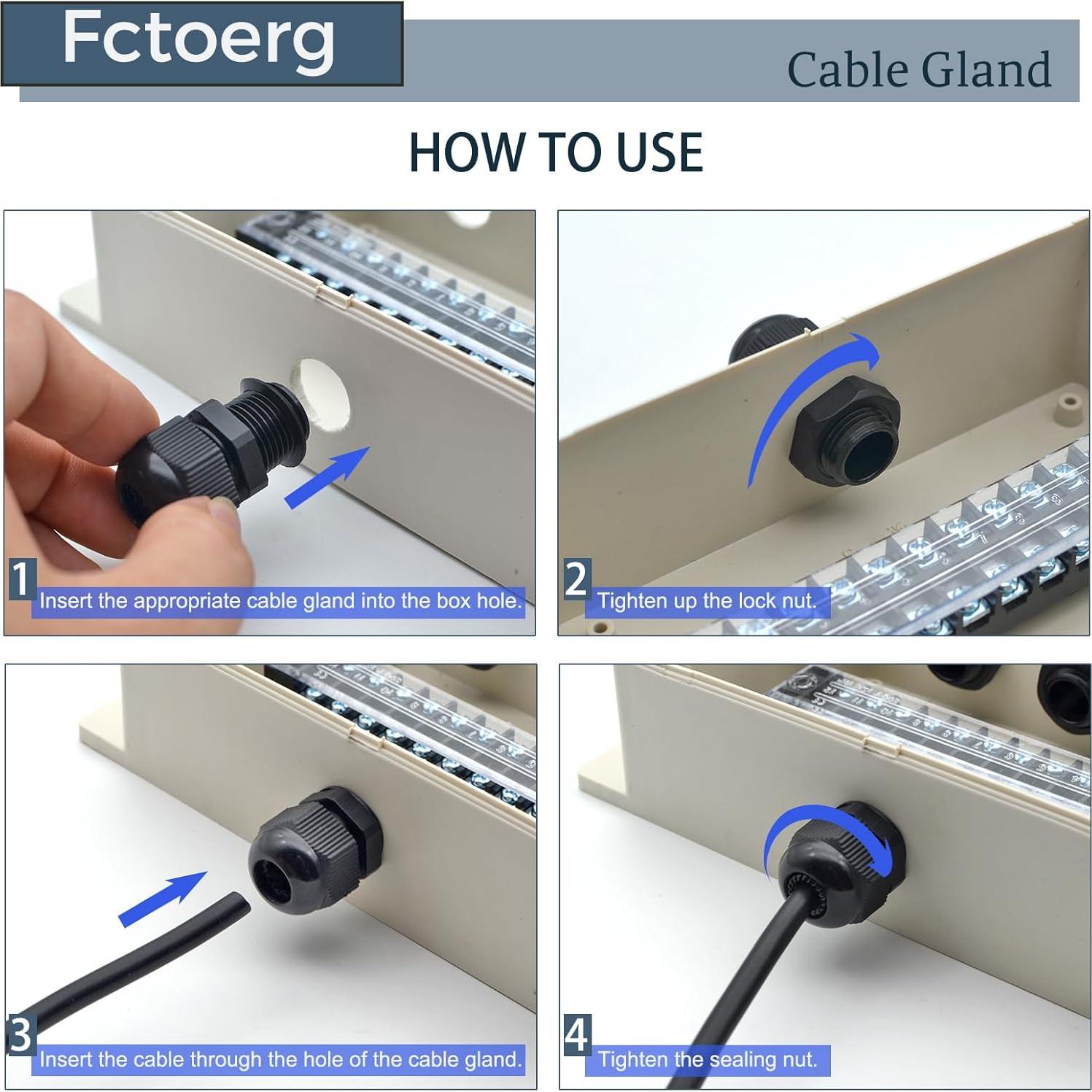 Fctoerg

Cable Gland

HOW TO USE

1 Insert the appropriate cable gland into the box hole.

2 Tighten up the lock nut.

3 Insert the cable through the hole of the cable gland.

4 Tighten the sealing nut.