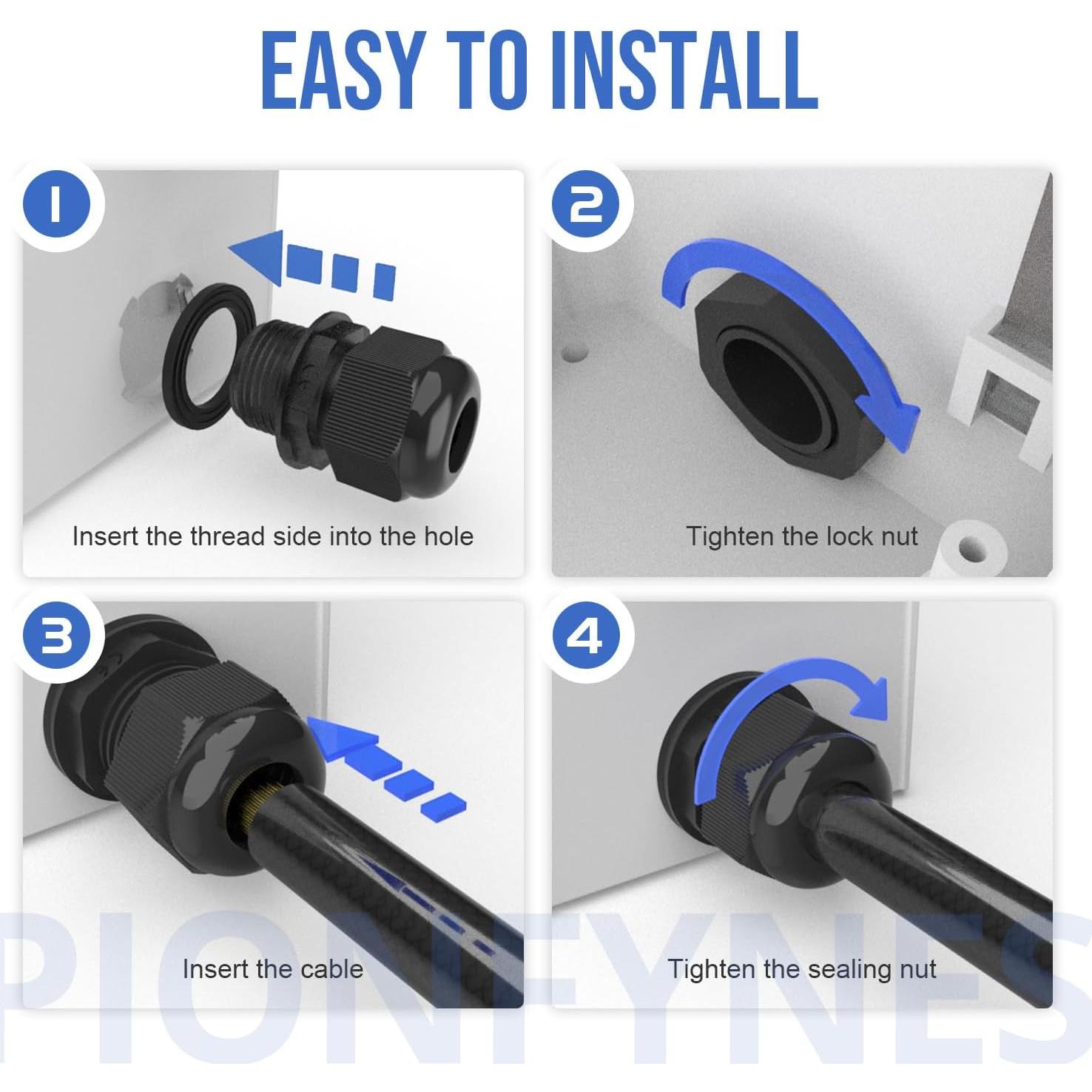 EASY TO INSTALL

1

Insert the thread side into the hole

2

Tighten the lock nut

3

Insert the cable

4

Tighten the sealing nut

PIONFYNES