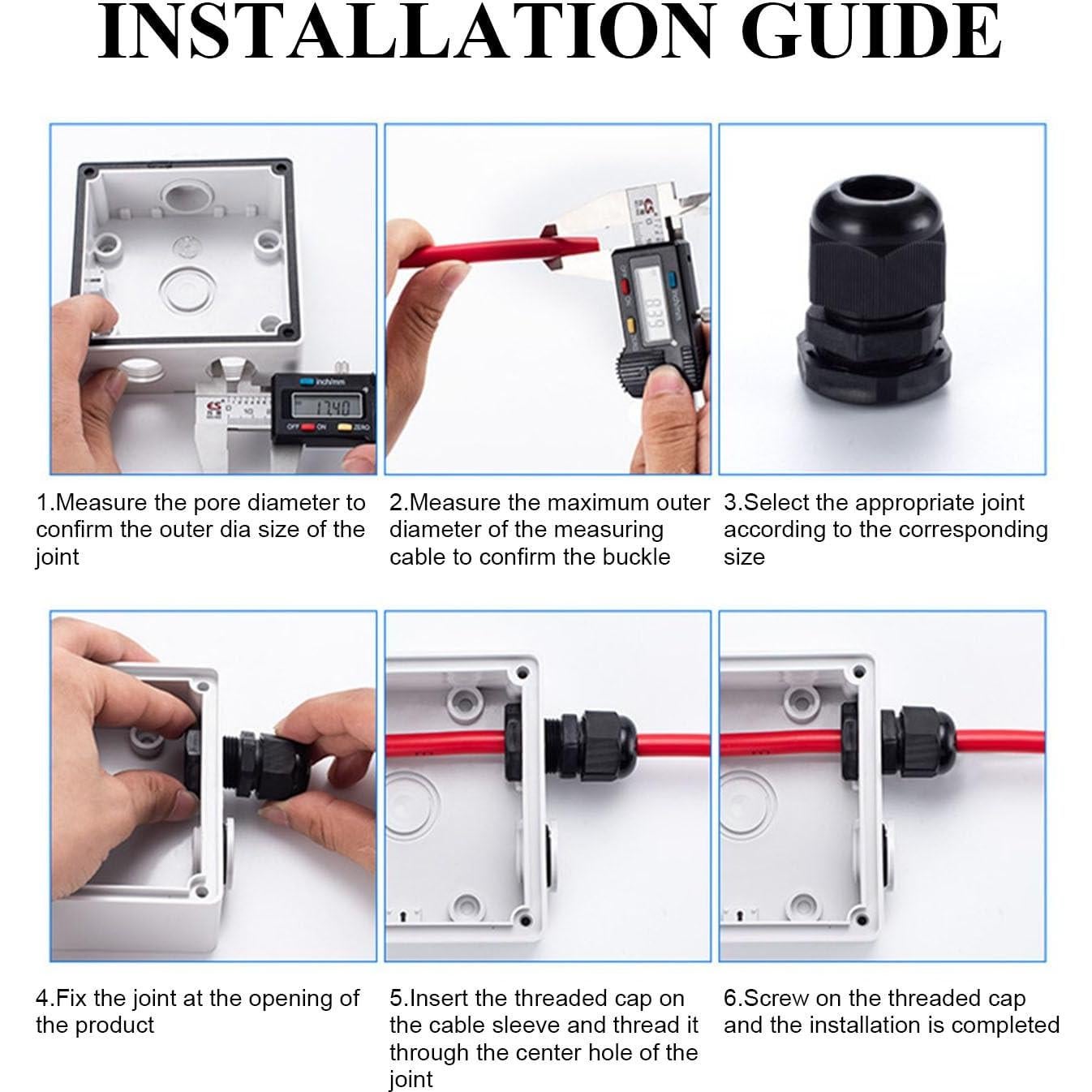 INSTALLATION GUIDE

inch/mm

17.40

OFF ON ZERO

8.39

1.Measure the pore diameter to confirm the outer dia size of the joint

2.Measure the maximum outer diameter of the measuring cable to confirm the buckle

3.Select the appropriate joint according to the corresponding size

4.Fix the joint at the opening of the product

5.Insert the threaded cap on the cable sleeve and thread it through the center hole of the joint

6.Screw on the threaded cap and the installation is completed