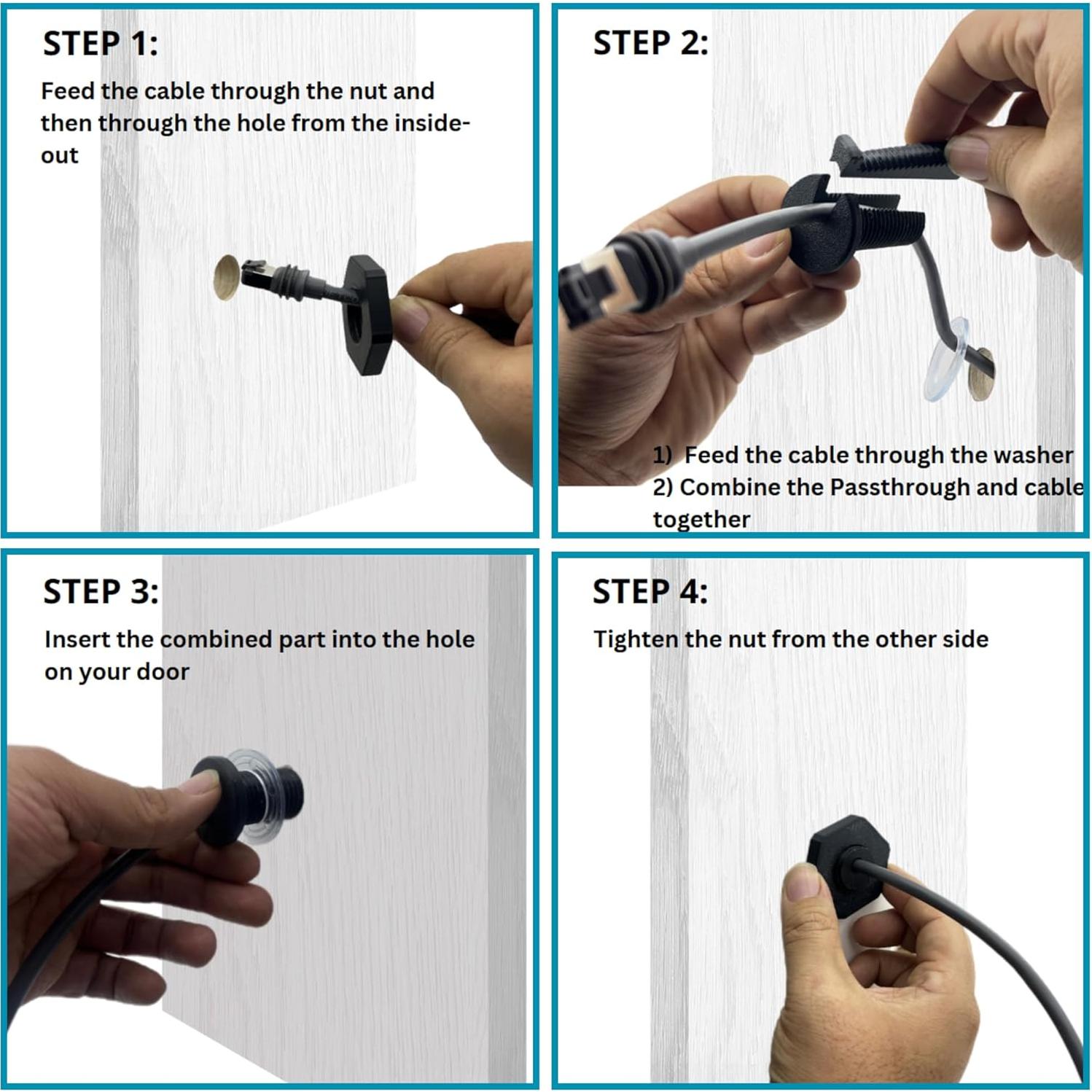 STEP 1:

Feed the cable through the nut and then through the hole from the inside-out

STEP 2:

1) Feed the cable through the washer
2) Combine the Passthrough and cable together

STEP 3:

Insert the combined part into the hole on your door

STEP 4:

Tighten the nut from the other side