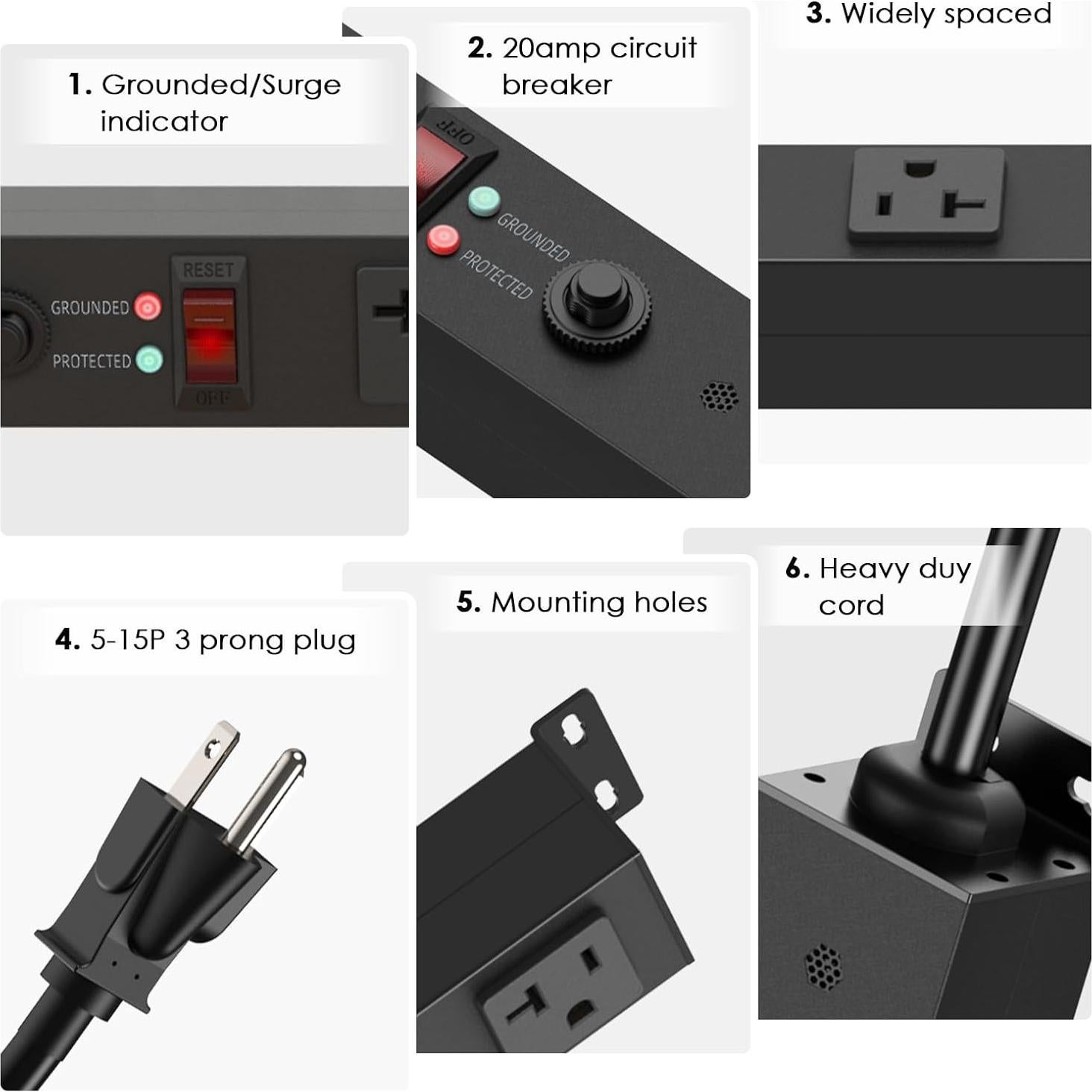 1. Grounded/Surge indicator

GROUNDED
PROTECTED
RESET
OFF

2. 20amp circuit breaker

OFF
GROUNDED
PROTECTED

3. Widely spaced

4. 5-15P 3 prong plug

5. Mounting holes

6. Heavy duy cord