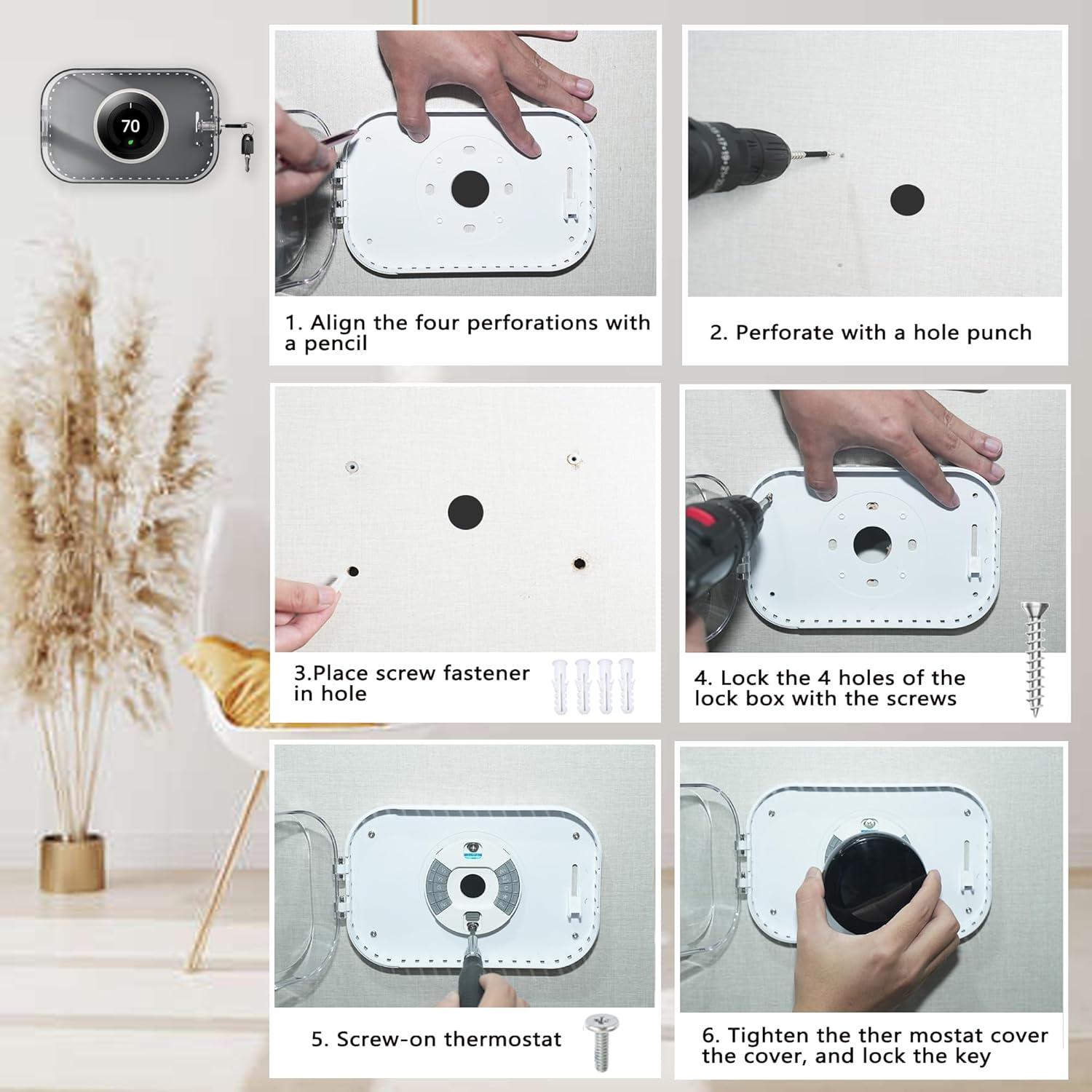 70

1. Align the four perforations with a pencil

2. Perforate with a hole punch

3.Place screw fastener in hole

4. Lock the 4 holes of the lock box with the screws

5. Screw-on thermostat

6. Tighten the ther mostat cover the cover, and lock the key