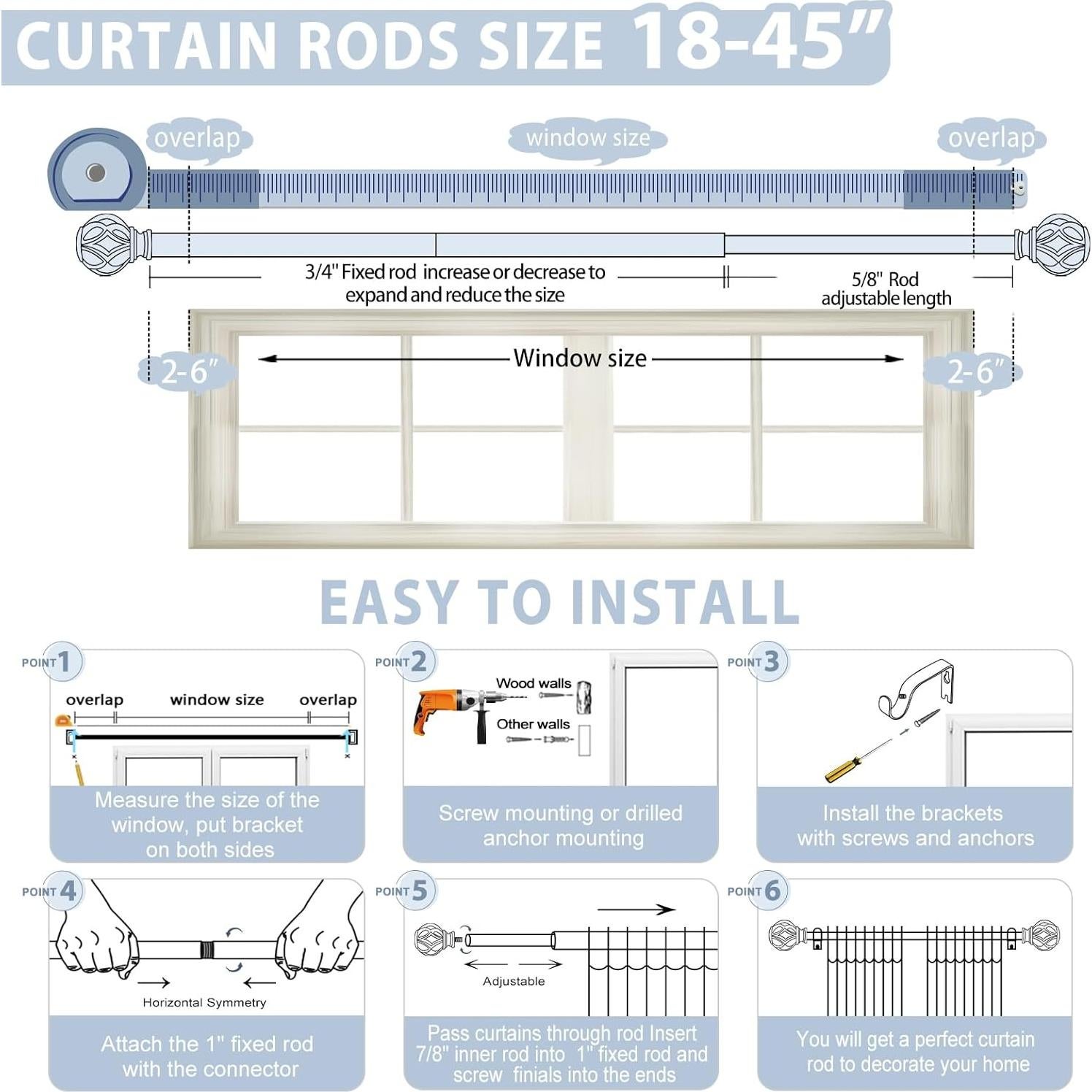 CURTAIN RODS SIZE 18-45"

overlap

window size

overlap

3/4" Fixed rod increase or decrease to expand and reduce the size

5/8" Rod adjustable length

2-6"

Window size

2-6"

EASY TO INSTALL

POINT 1

overlap window size overlap

Measure the size of the window, put bracket on both sides

POINT 2

Wood walls

Other walls

Screw mounting or drilled anchor mounting

POINT 3

Install the brackets with screws and anchors

POINT 4

Horizontal Symmetry

Attach the 1" fixed rod with the connector

POINT 5

Adjustable

Pass curtains through rod Insert 7/8" inner rod into 1" fixed rod and screw finials into the ends

POINT 6

You will get a perfect curtain rod to decorate your home