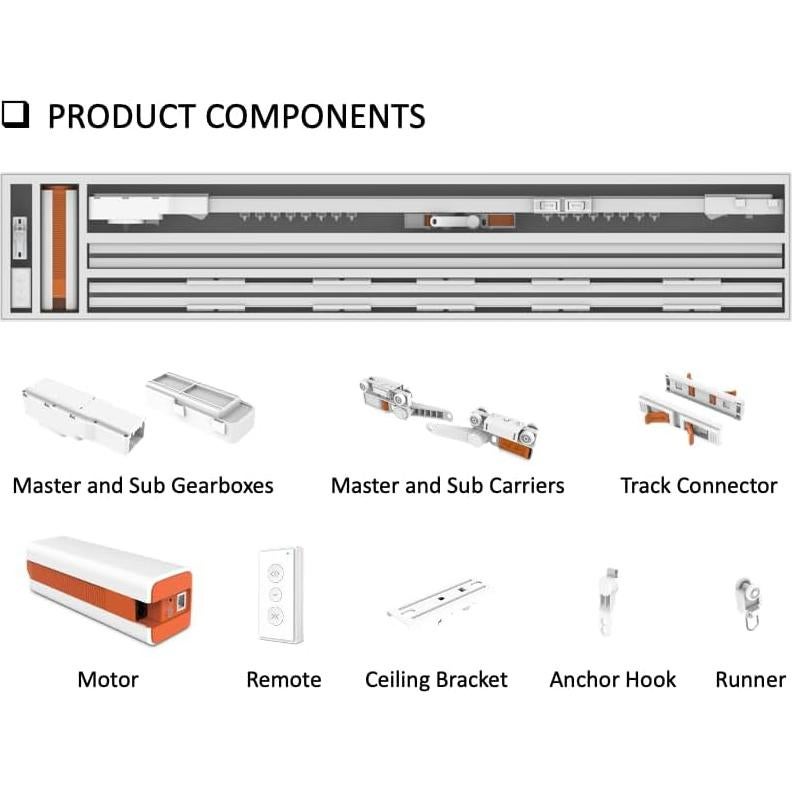 ❑ PRODUCT COMPONENTS

Master and Sub Gearboxes

Master and Sub Carriers

Track Connector

Motor

Remote

Ceiling Bracket

Anchor Hook

Runner