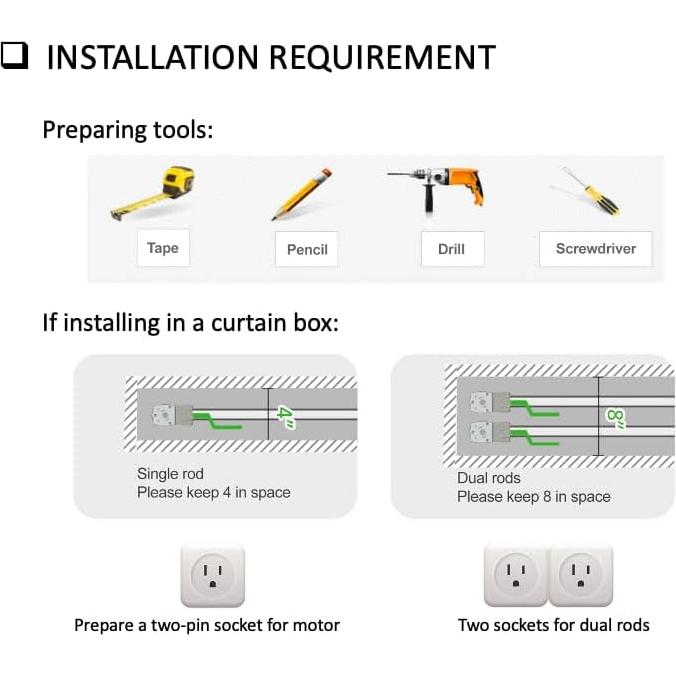 ❑ INSTALLATION REQUIREMENT

Preparing tools:

Tape

Pencil

Drill

Screwdriver

If installing in a curtain box:

4"

Single rod
Please keep 4 in space

8"

Dual rods
Please keep 8 in space

Prepare a two-pin socket for motor

Two sockets for dual rods