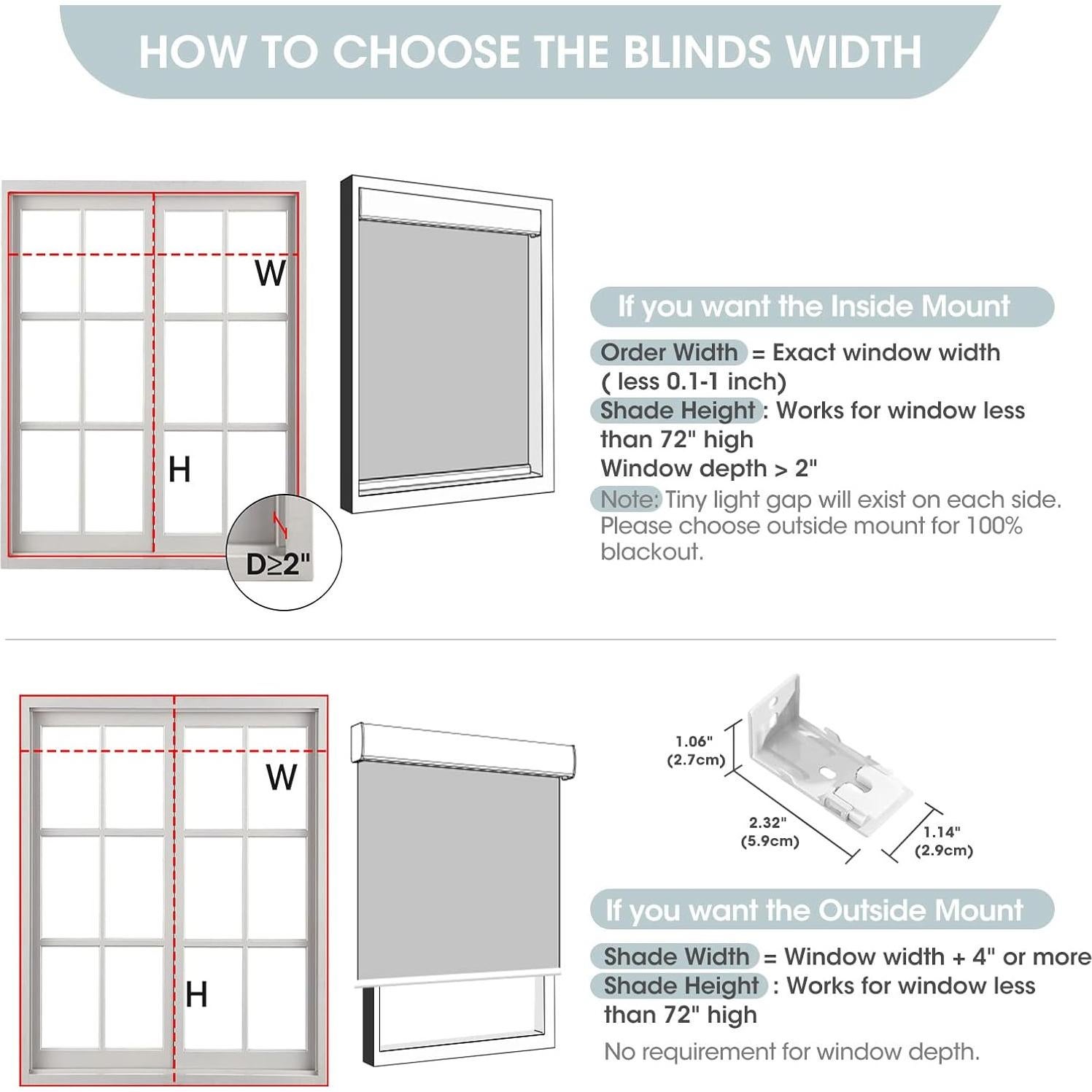 HOW TO CHOOSE THE BLINDS WIDTH

W

H

D≥2"

If you want the Inside Mount

Order Width = Exact window width ( less 0.1-1 inch)
Shade Height : Works for window less than 72" high
Window depth > 2"
Note: Tiny light gap will exist on each side. Please choose outside mount for 100% blackout.

W

H

1.06" (2.7cm)
2.32" (5.9cm)
1.14" (2.9cm)

If you want the Outside Mount

Shade Width = Window width + 4" or more
Shade Height : Works for window less than 72" high
No requirement for window depth.