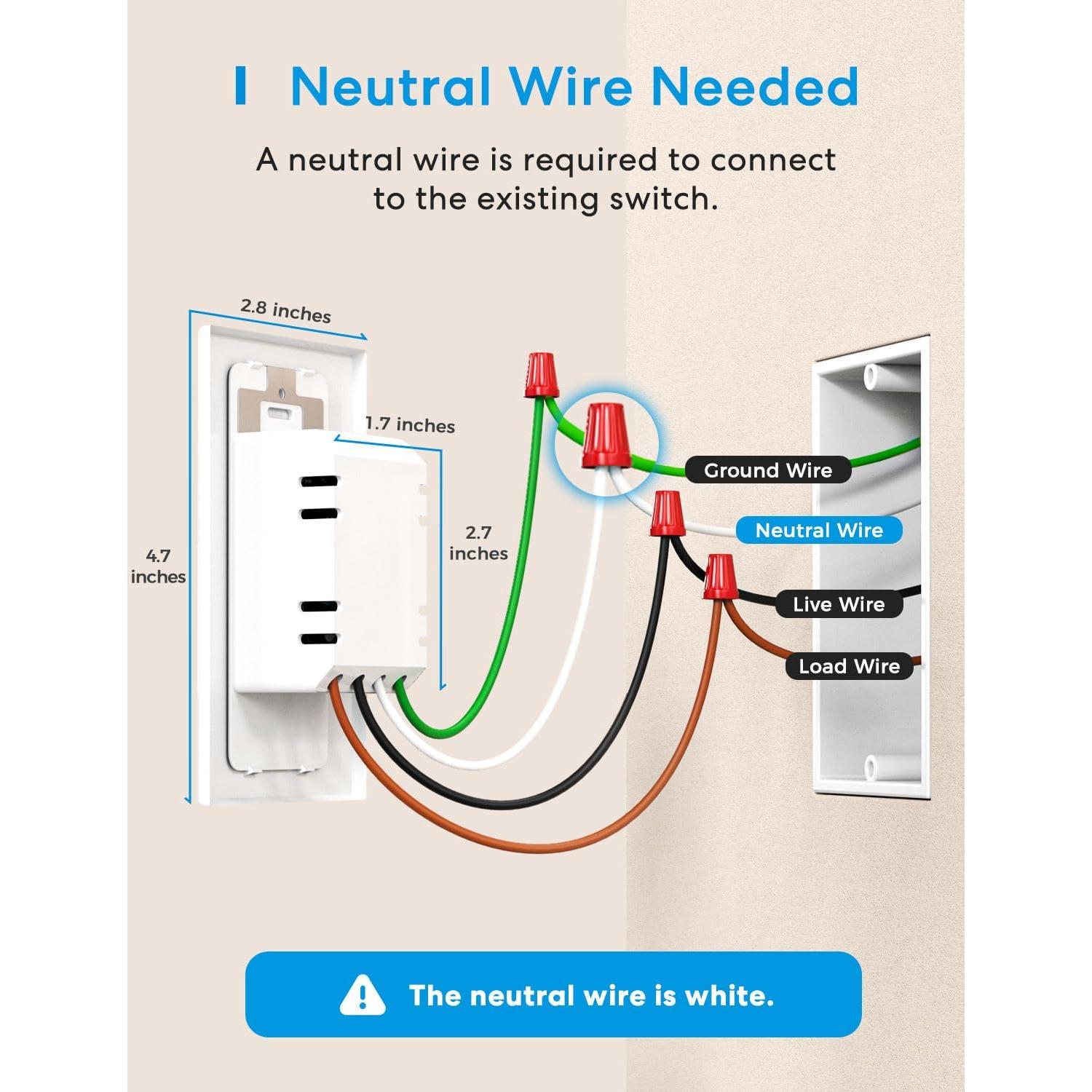 Neutral Wire Needed

A neutral wire is required to connect to the existing switch.

2.8 inches

1.7 inches

4.7 inches

2.7 inches

Ground Wire

Neutral Wire

Live Wire

Load Wire

The neutral wire is white.