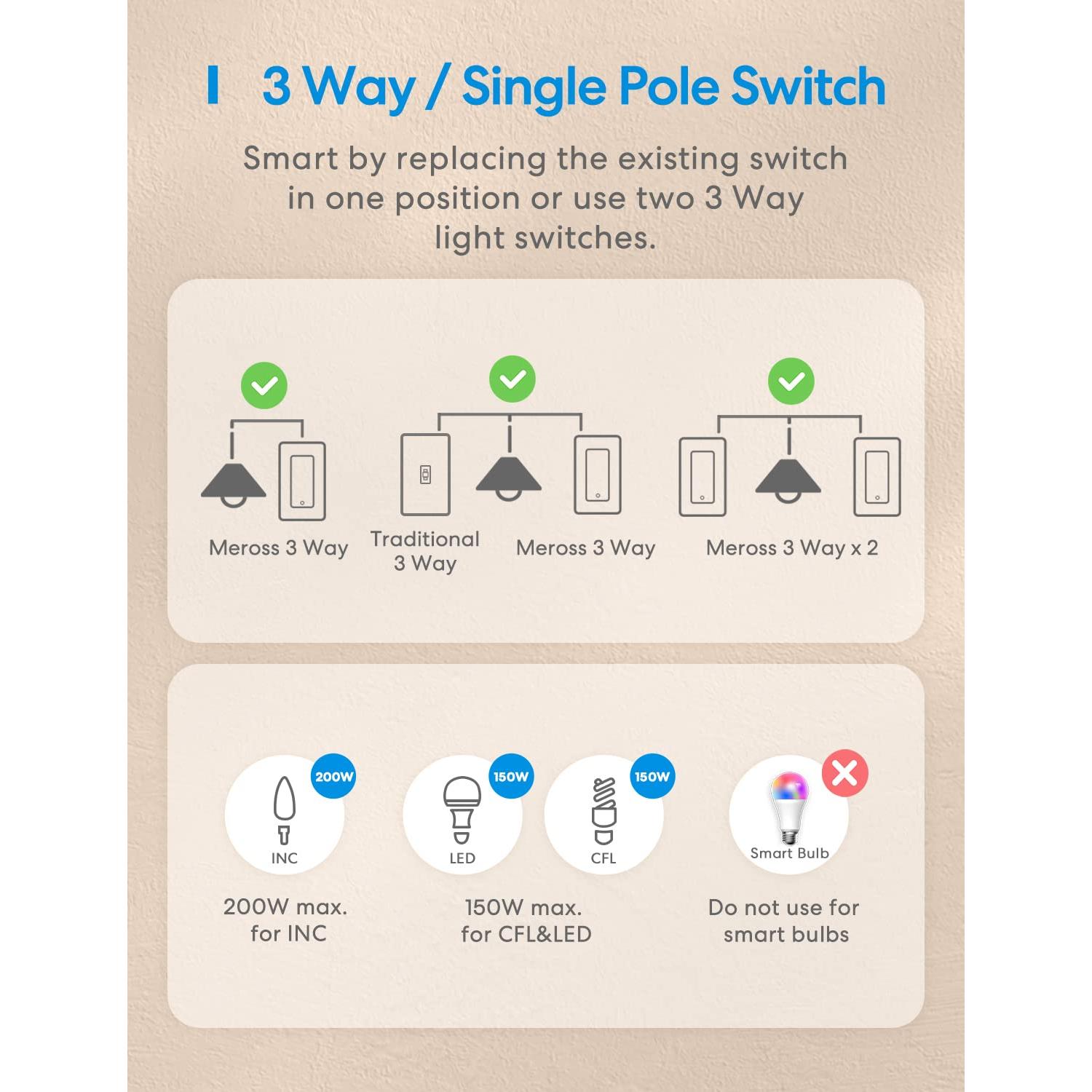 3 Way / Single Pole Switch

Smart by replacing the existing switch in one position or use two 3 Way light switches.

Meross 3 Way

Traditional 3 Way

Meross 3 Way

Meross 3 Way x 2

200W
INC

150W
LED

150W
CFL

Smart Bulb

200W max. for INC

150W max. for CFL&LED

Do not use for smart bulbs