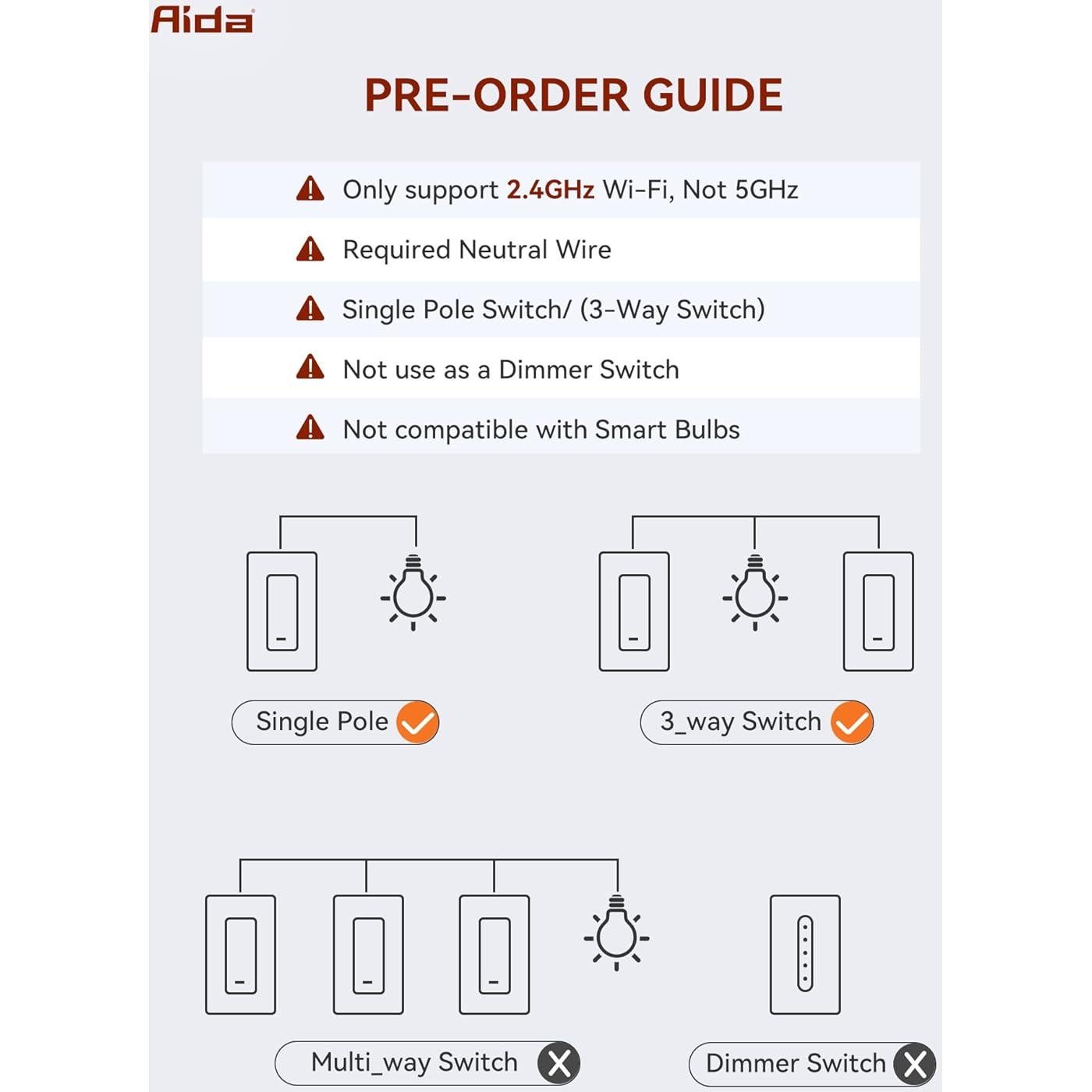 Aida

PRE-ORDER GUIDE

Only support 2.4GHz Wi-Fi, Not 5GHz

Required Neutral Wire

Single Pole Switch/ (3-Way Switch)

Not use as a Dimmer Switch

Not compatible with Smart Bulbs

Single Pole

3_way Switch

Multi_way Switch

Dimmer Switch