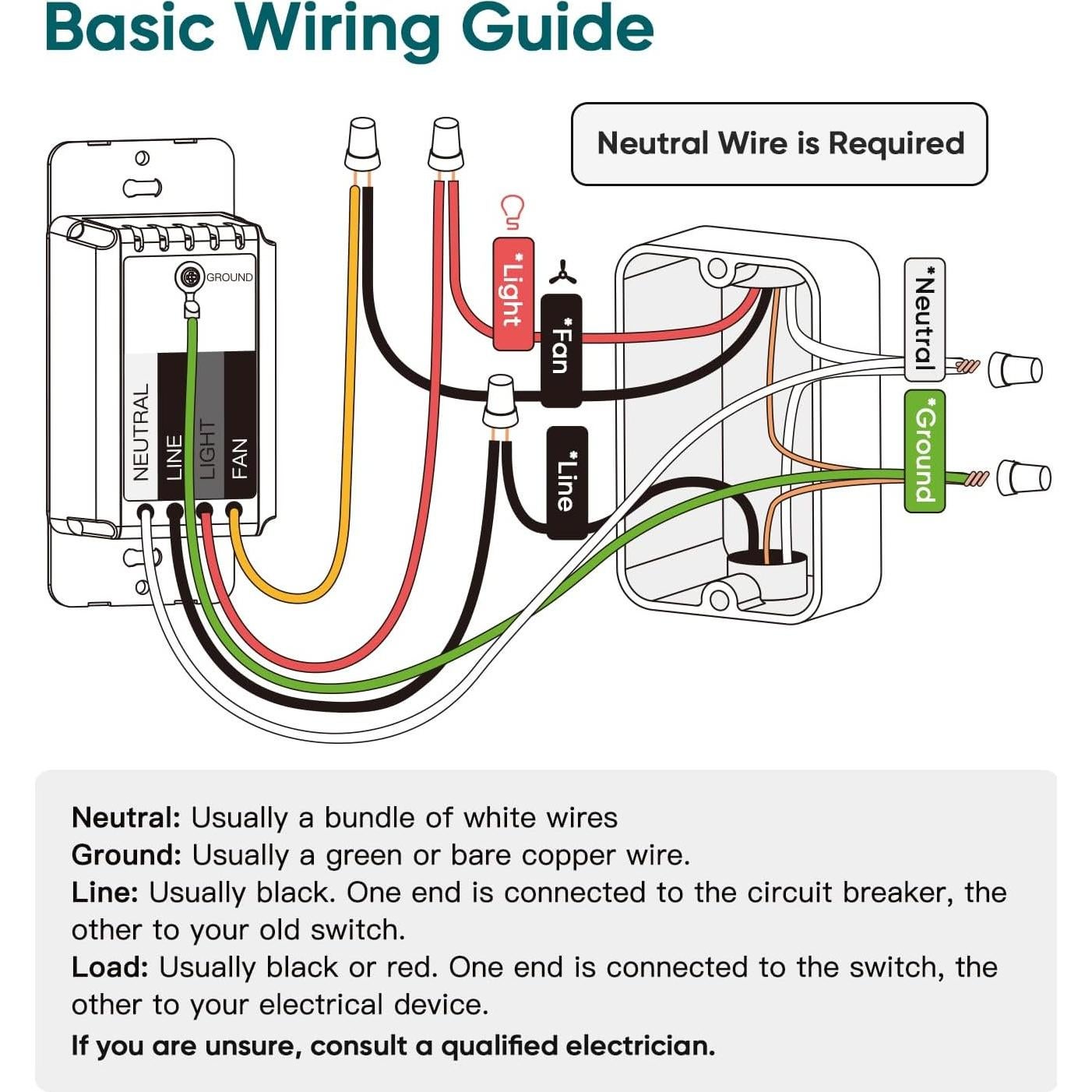 Basic Wiring Guide

Neutral Wire is Required

GROUND

NEUTRAL LINE LIGHT FAN

*Light

*Fan

*Line

*Neutral

*Ground

**Neutral:** Usually a bundle of white wires
**Ground:** Usually a green or bare copper wire.
**Line:** Usually black. One end is connected to the circuit breaker, the other to your old switch.
**Load:** Usually black or red. One end is connected to the switch, the other to your electrical device.
**If you are unsure, consult a qualified electrician.**