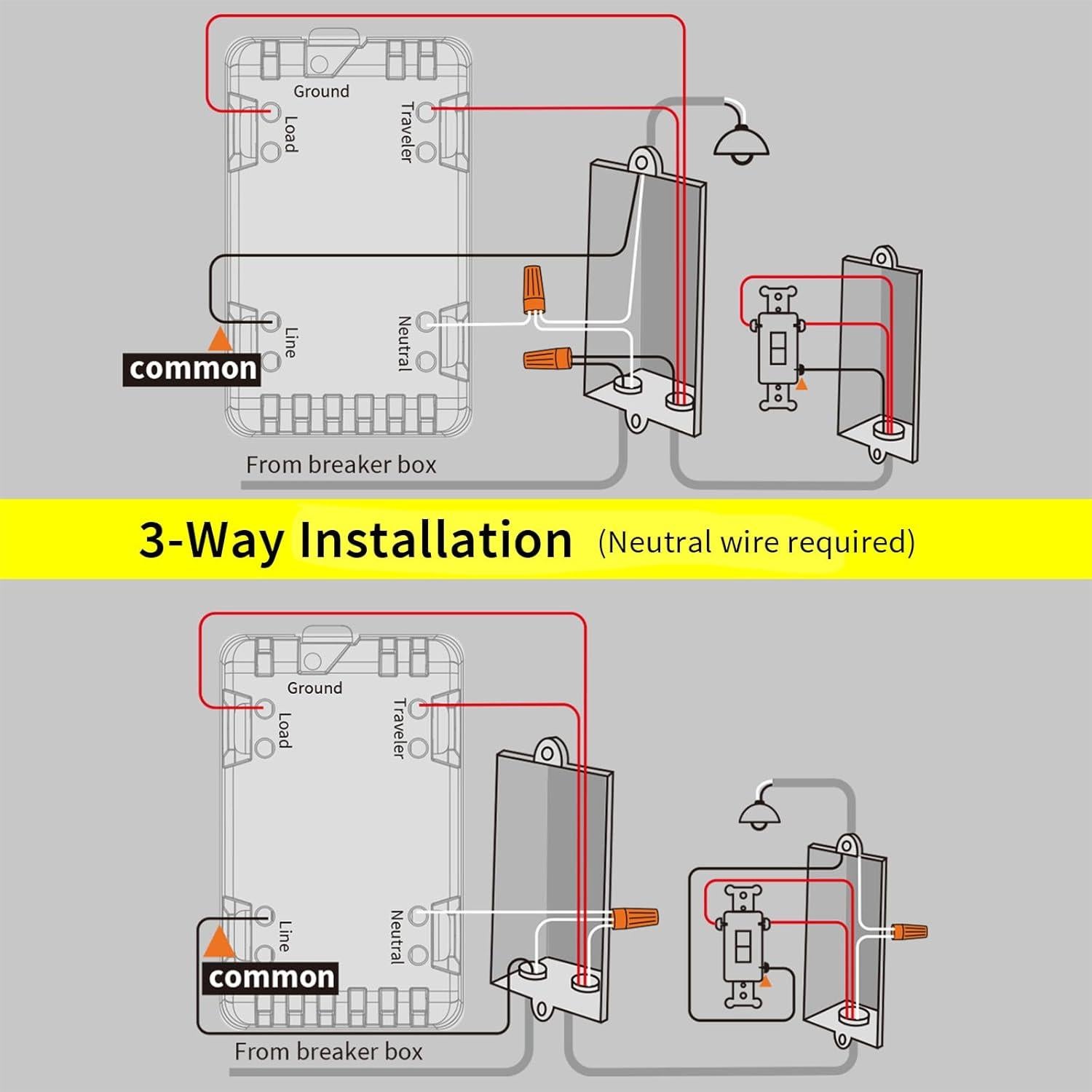 Ground

Load

Traveler

Line

Neutral

common

From breaker box

3-Way Installation (Neutral wire required)

Ground

Load

Traveler

Line

Neutral

common

From breaker box