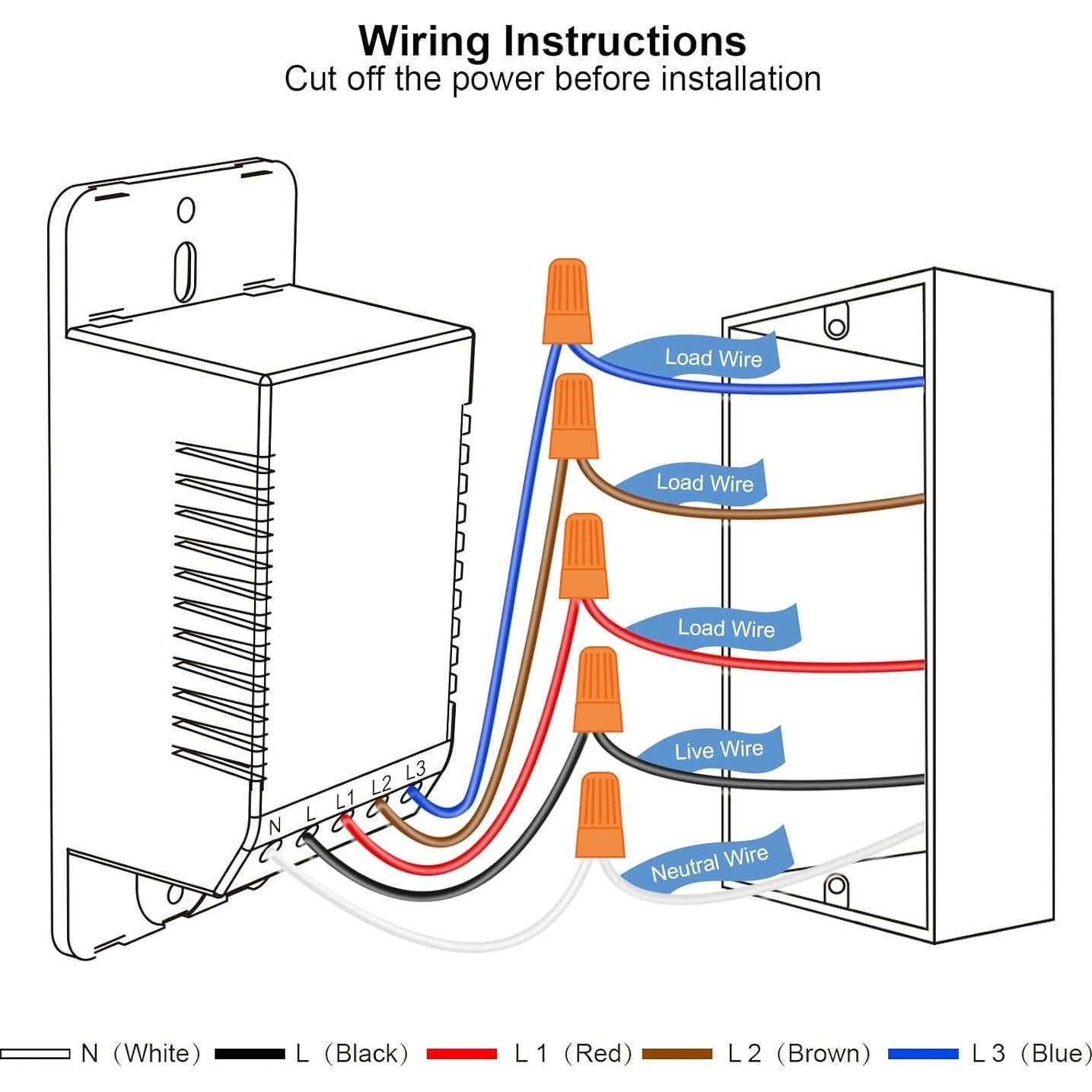 Wiring Instructions
Cut off the power before installation

Load Wire

Load Wire

Load Wire

Live Wire

Neutral Wire

N L L1 L2 L3

N (White) L (Black) L 1 (Red) L 2 (Brown) L 3 (Blue)