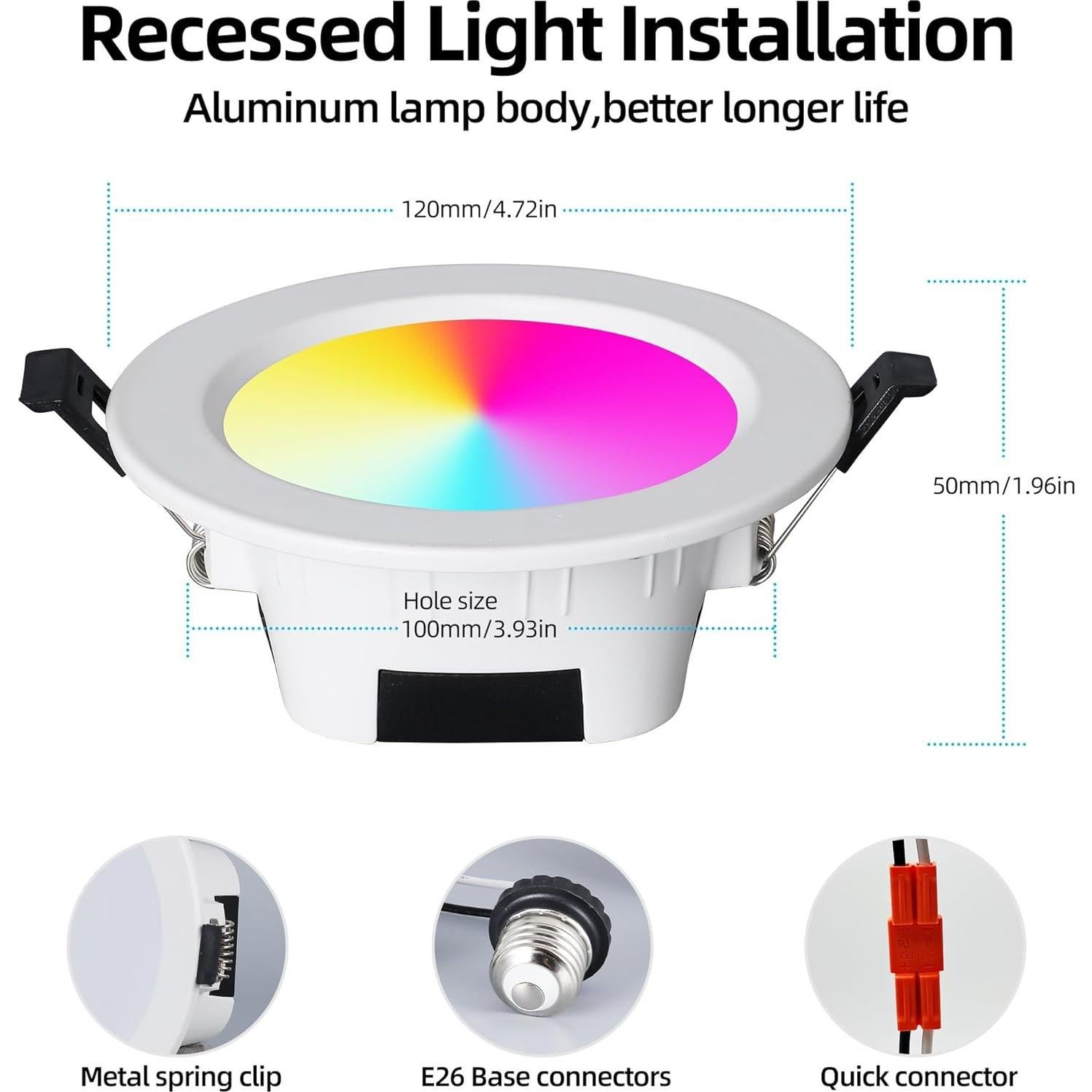 Recessed Light Installation

Aluminum lamp body,better longer life

120mm/4.72in

50mm/1.96in

Hole size
100mm/3.93in

Metal spring clip

E26 Base connectors

Quick connector