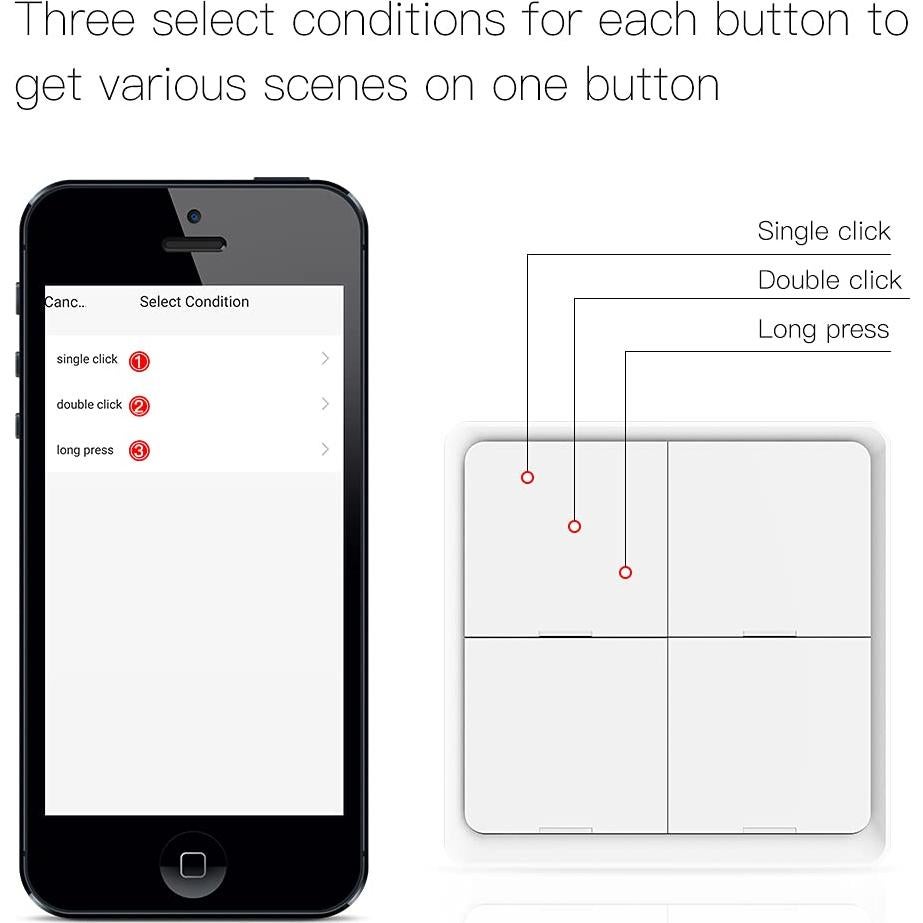 Three select conditions for each button to get various scenes on one button

Canc.. Select Condition

single click 1 >

double click 2 >

long press 3 >

Single click

Double click

Long press