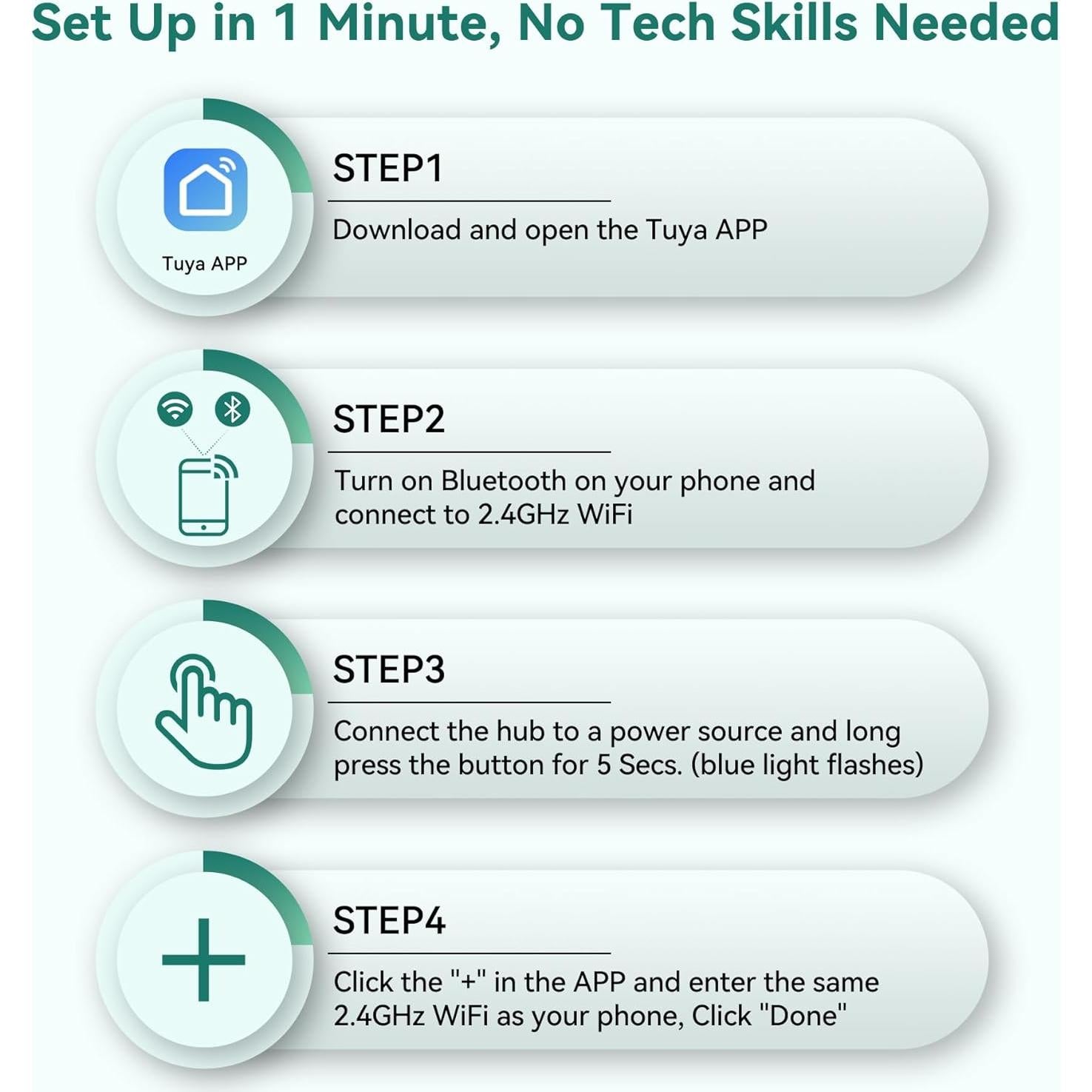 Set Up in 1 Minute, No Tech Skills Needed

Tuya APP

STEP1

Download and open the Tuya APP

STEP2

Turn on Bluetooth on your phone and connect to 2.4GHz WiFi

STEP3

Connect the hub to a power source and long press the button for 5 Secs. (blue light flashes)

STEP4

Click the "+" in the APP and enter the same 2.4GHz WiFi as your phone, Click "Done"