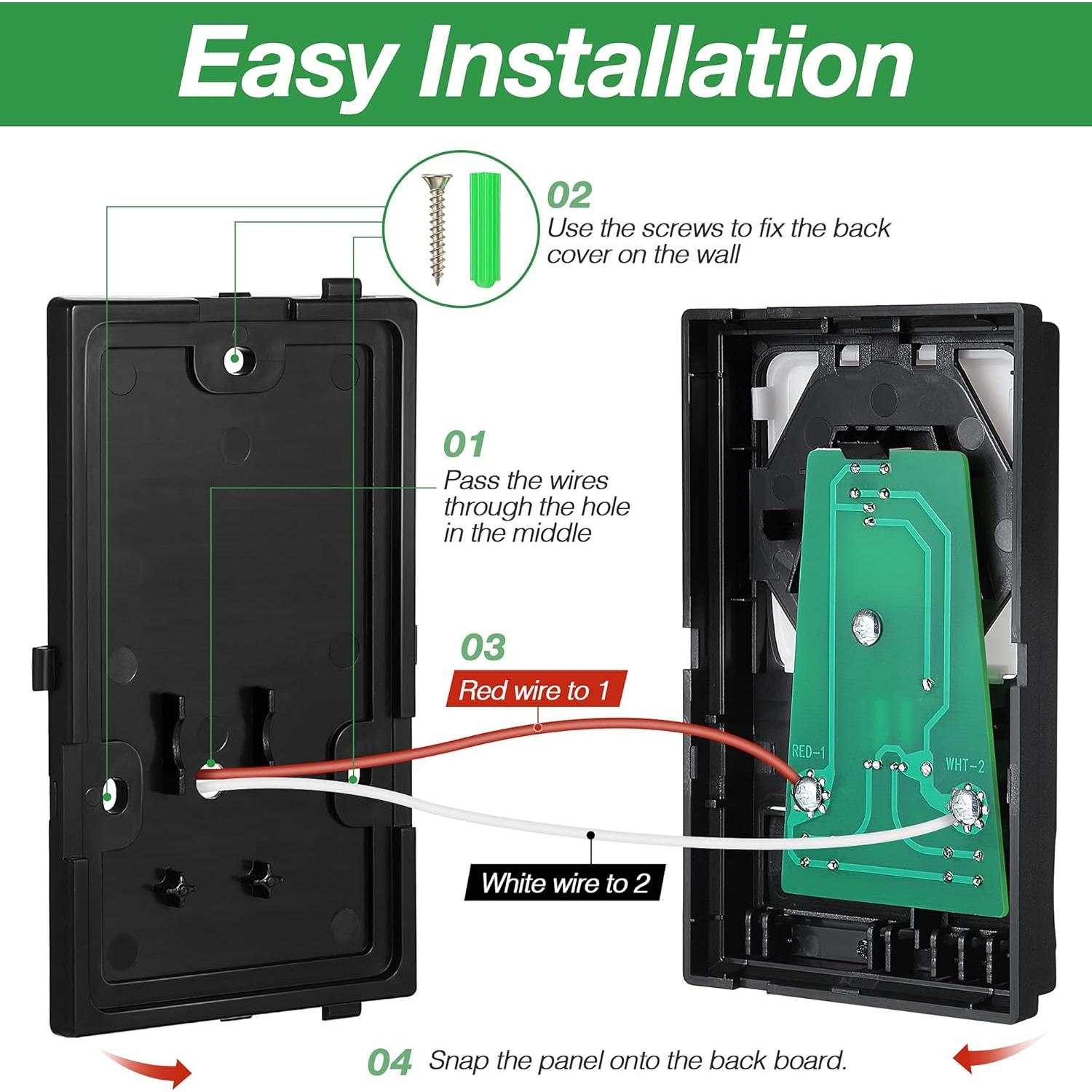 Easy Installation

02
Use the screws to fix the back cover on the wall

01
Pass the wires through the hole in the middle

03
Red wire to 1

RED-1

WHT-2

White wire to 2

04 Snap the panel onto the back board.