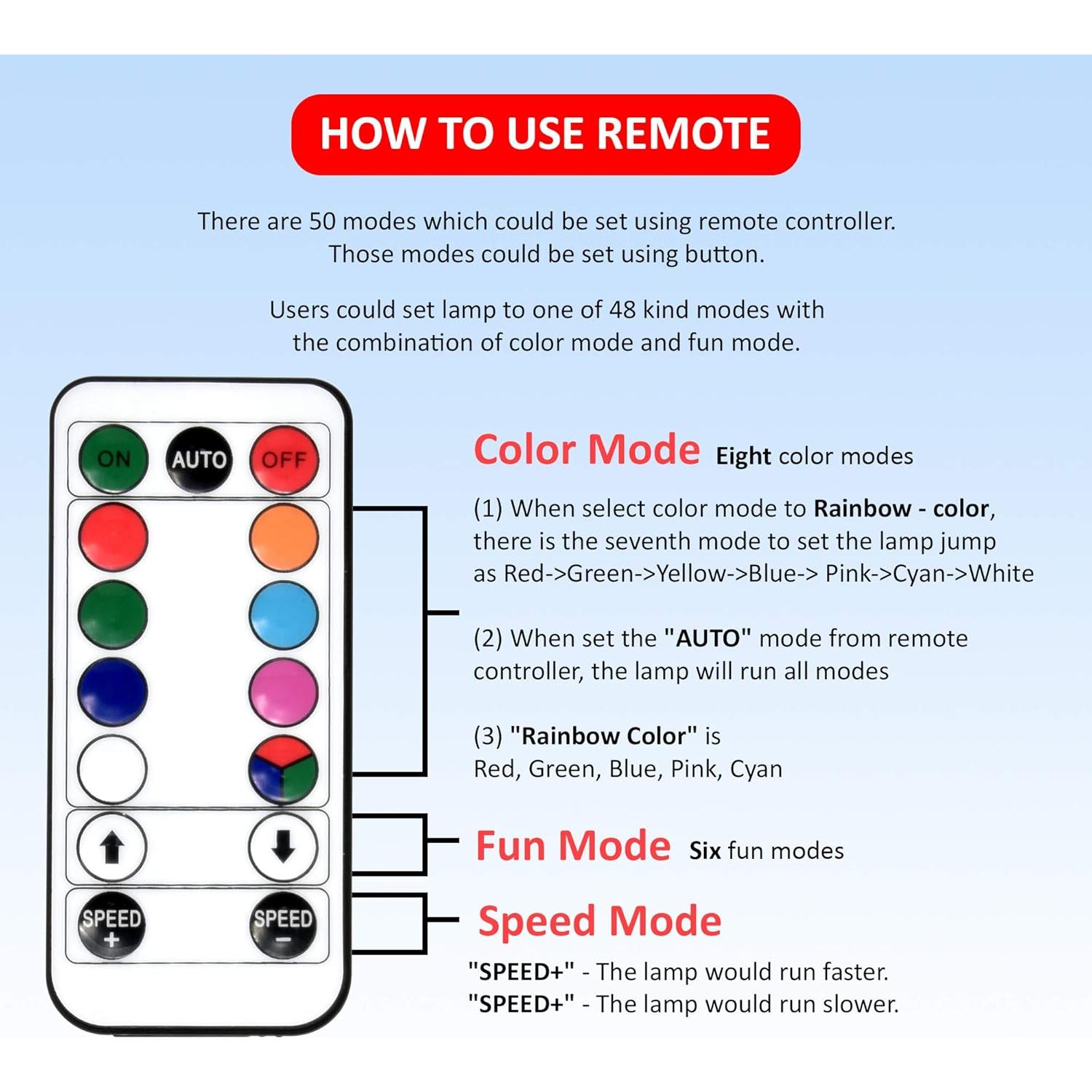 HOW TO USE REMOTE

There are 50 modes which could be set using remote controller. Those modes could be set using button.

Users could set lamp to one of 48 kind modes with the combination of color mode and fun mode.

ON AUTO OFF

SPEED + SPEED −

Color Mode Eight color modes

(1) When select color mode to Rainbow - color, there is the seventh mode to set the lamp jump as Red->Green->Yellow->Blue-> Pink->Cyan->White

(2) When set the "AUTO" mode from remote controller, the lamp will run all modes

(3) "Rainbow Color" is Red, Green, Blue, Pink, Cyan

Fun Mode Six fun modes

Speed Mode

"SPEED+" - The lamp would run faster.
"SPEED+" - The lamp would run slower.