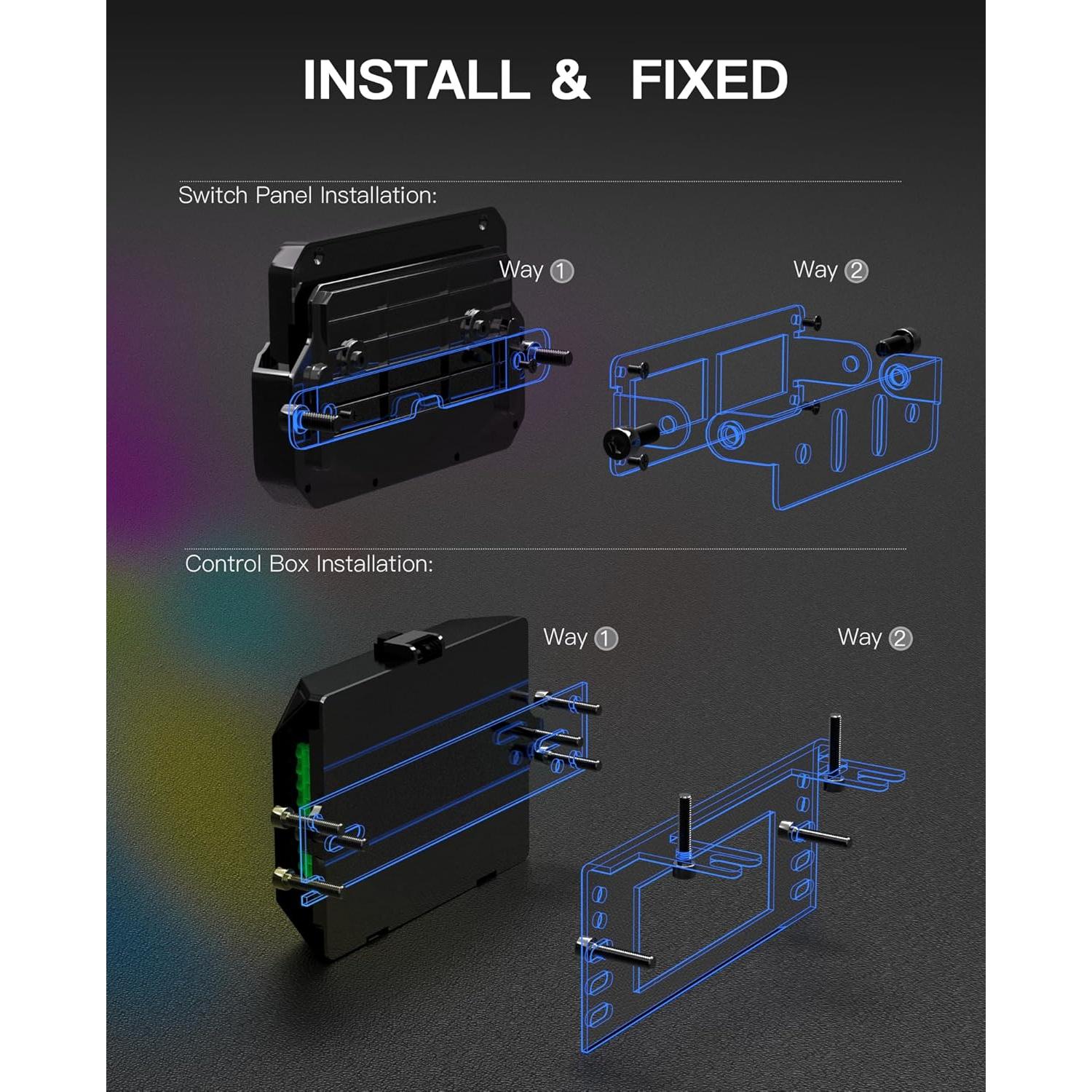 INSTALL & FIXED

Switch Panel Installation:

Way ①

Way ②

Control Box Installation:

Way ①

Way ②