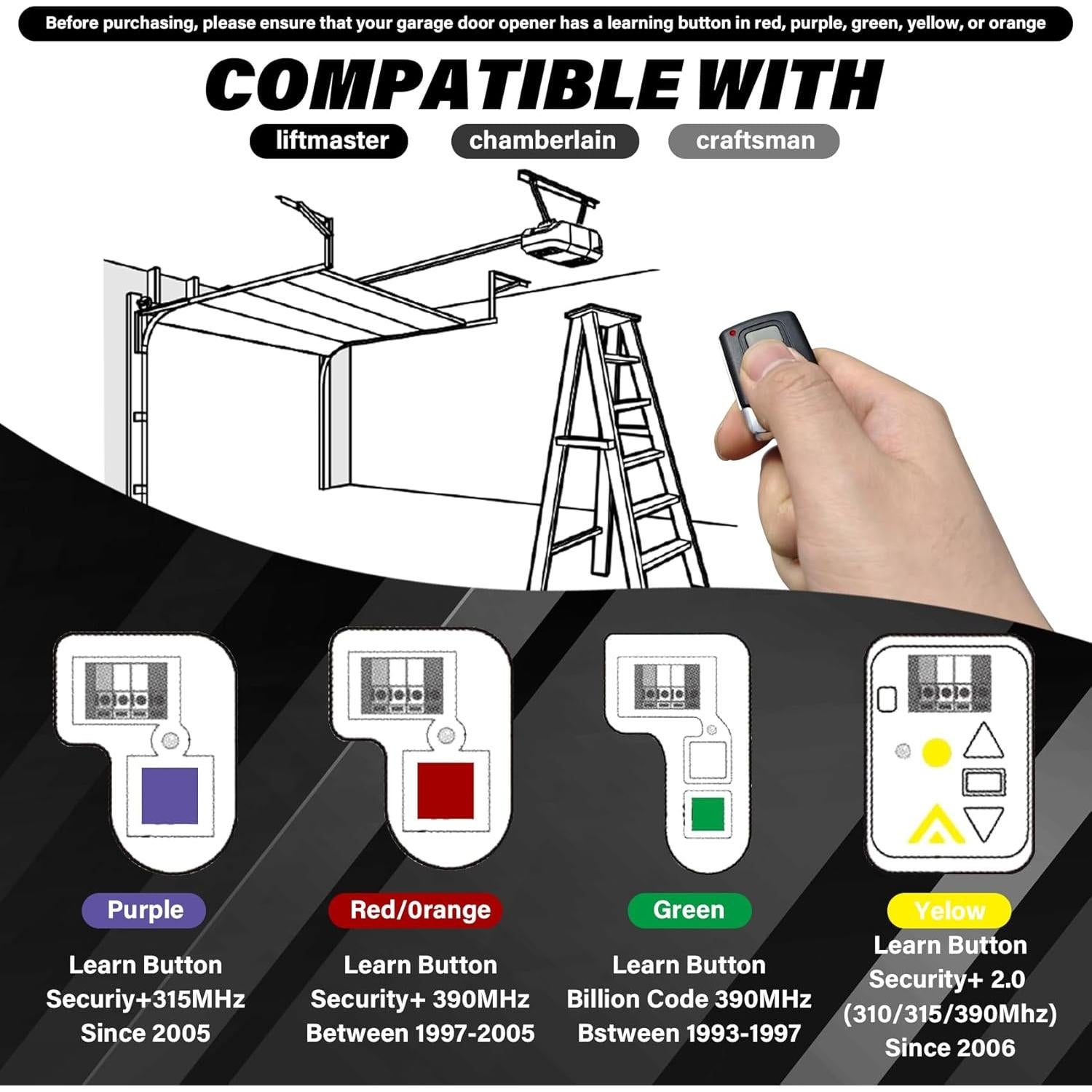 Before purchasing, please ensure that your garage door opener has a learning button in red, purple, green, yellow, or orange

COMPATIBLE WITH

liftmaster chamberlain craftsman

Purple
Learn Button
Securiy+315MHz
Since 2005

Red/0range
Learn Button
Security+ 390MHz
Between 1997-2005

Green
Learn Button
Billion Code 390MHz
Bstween 1993-1997

Yelow
Learn Button
Security+ 2.0
(310/315/390Mhz)
Since 2006