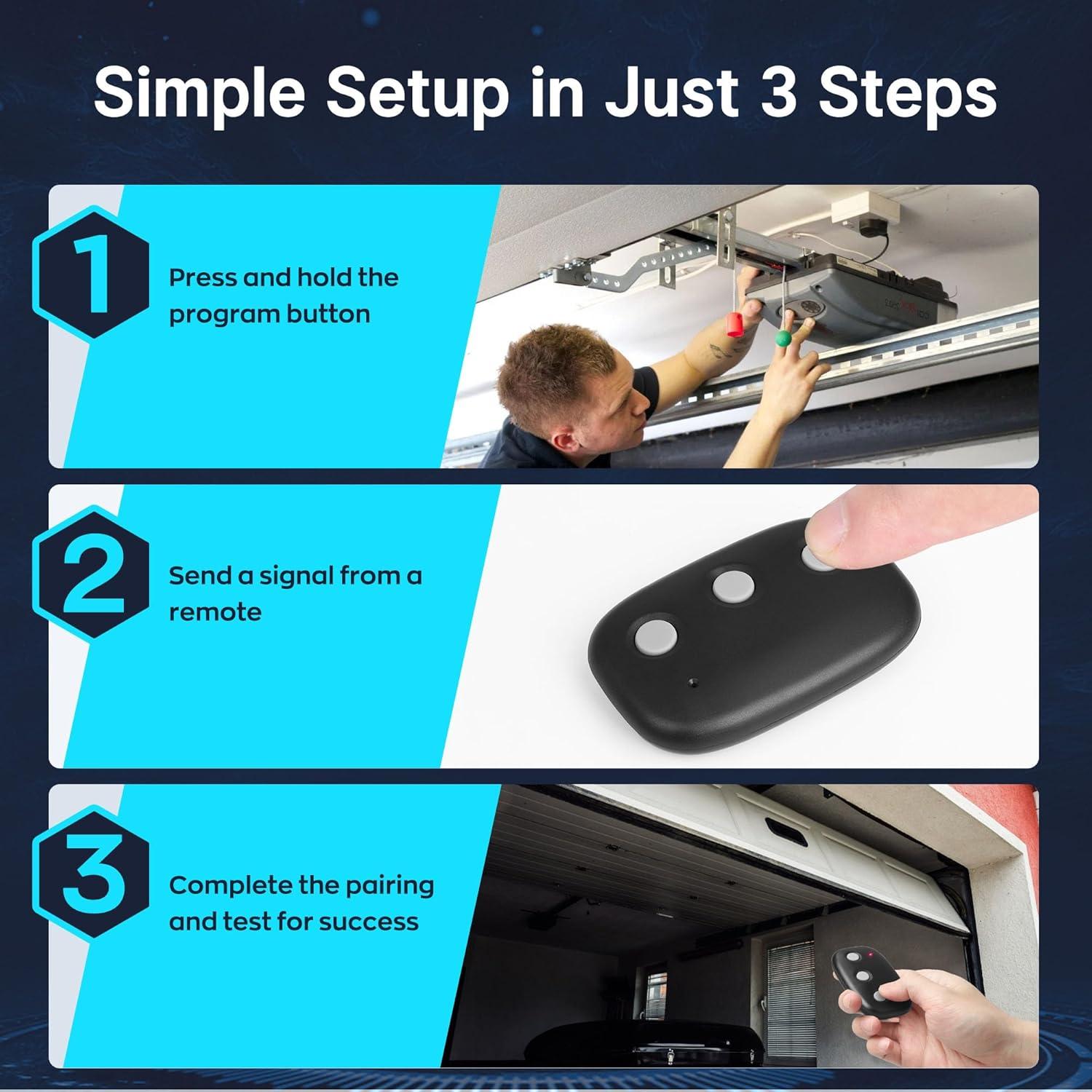 Simple Setup in Just 3 Steps

1

Press and hold the program button

2

Send a signal from a remote

3

Complete the pairing and test for success