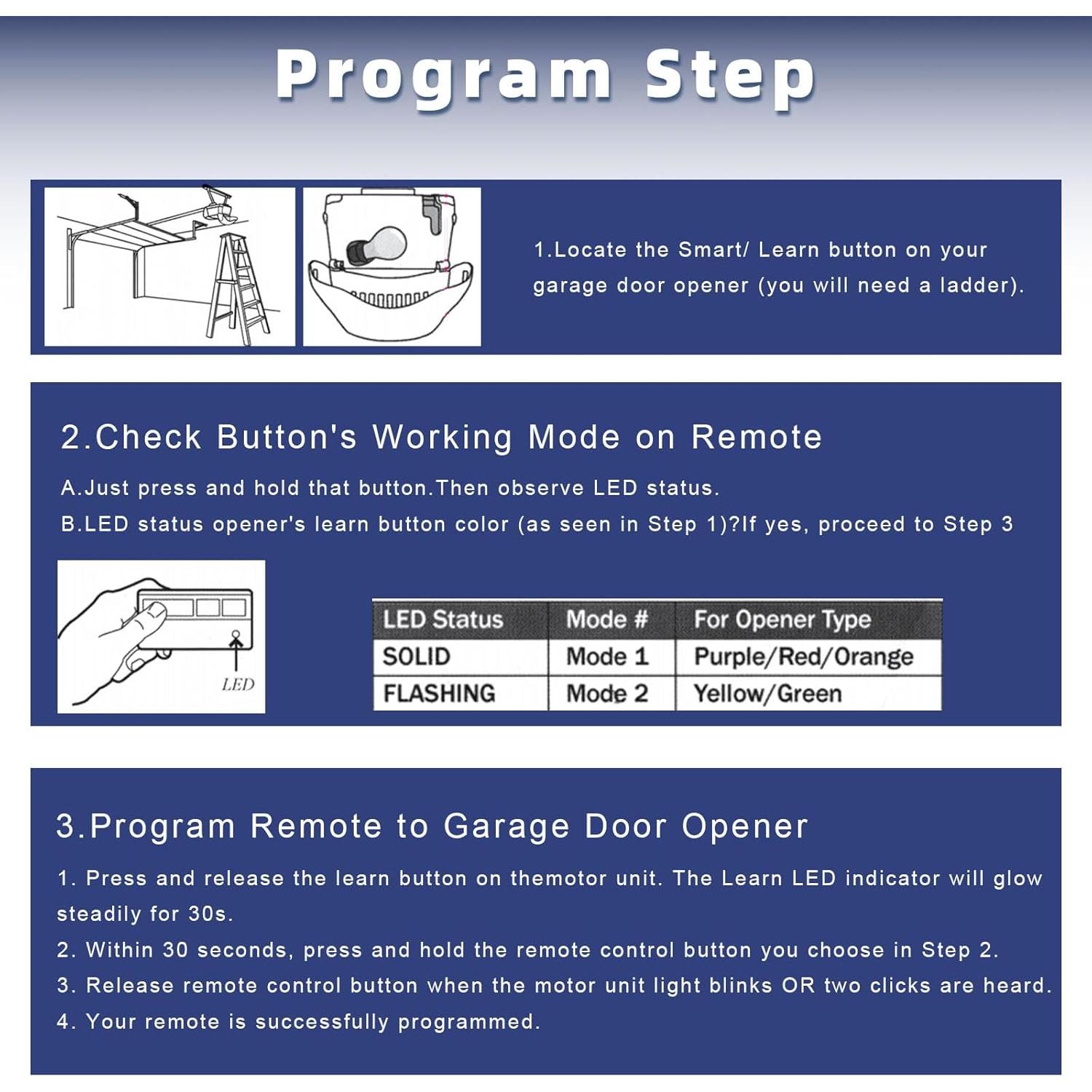 Program Step

1.Locate the Smart/ Learn button on your garage door opener (you will need a ladder).

2.Check Button's Working Mode on Remote

A.Just press and hold that button.Then observe LED status.

B.LED status opener's learn button color (as seen in Step 1)?If yes, proceed to Step 3

LED

| LED Status | Mode # | For Opener Type |
|---|---|---|
| SOLID | Mode 1 | Purple/Red/Orange |
| FLASHING | Mode 2 | Yellow/Green |

3.Program Remote to Garage Door Opener

1. Press and release the learn button on themotor unit. The Learn LED indicator will glow steadily for 30s.

2. Within 30 seconds, press and hold the remote control button you choose in Step 2.

3. Release remote control button when the motor unit light blinks OR two clicks are heard.

4. Your remote is successfully programmed.