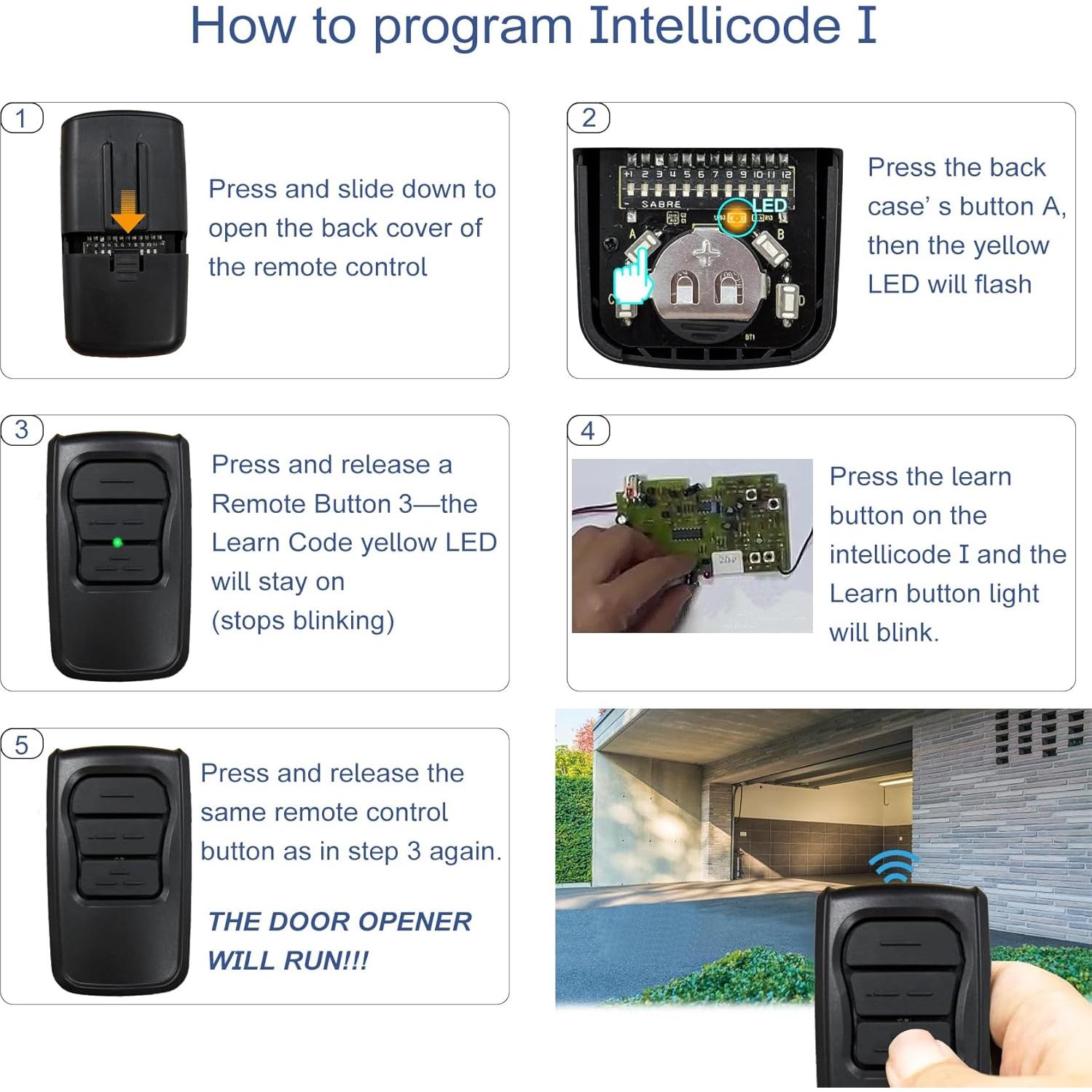 How to program Intellicode I

1

Press and slide down to open the back cover of the remote control

2

+1 2 3 4 5 6 7 8 9 10 11 12
SABRE
LED
A
B
C
D

Press the back case' s button A, then the yellow LED will flash

3

Press and release a Remote Button 3—the Learn Code yellow LED will stay on (stops blinking)

4

Press the learn button on the intellicode I and the Learn button light will blink.

5

Press and release the same remote control button as in step 3 again.

THE DOOR OPENER WILL RUN!!!