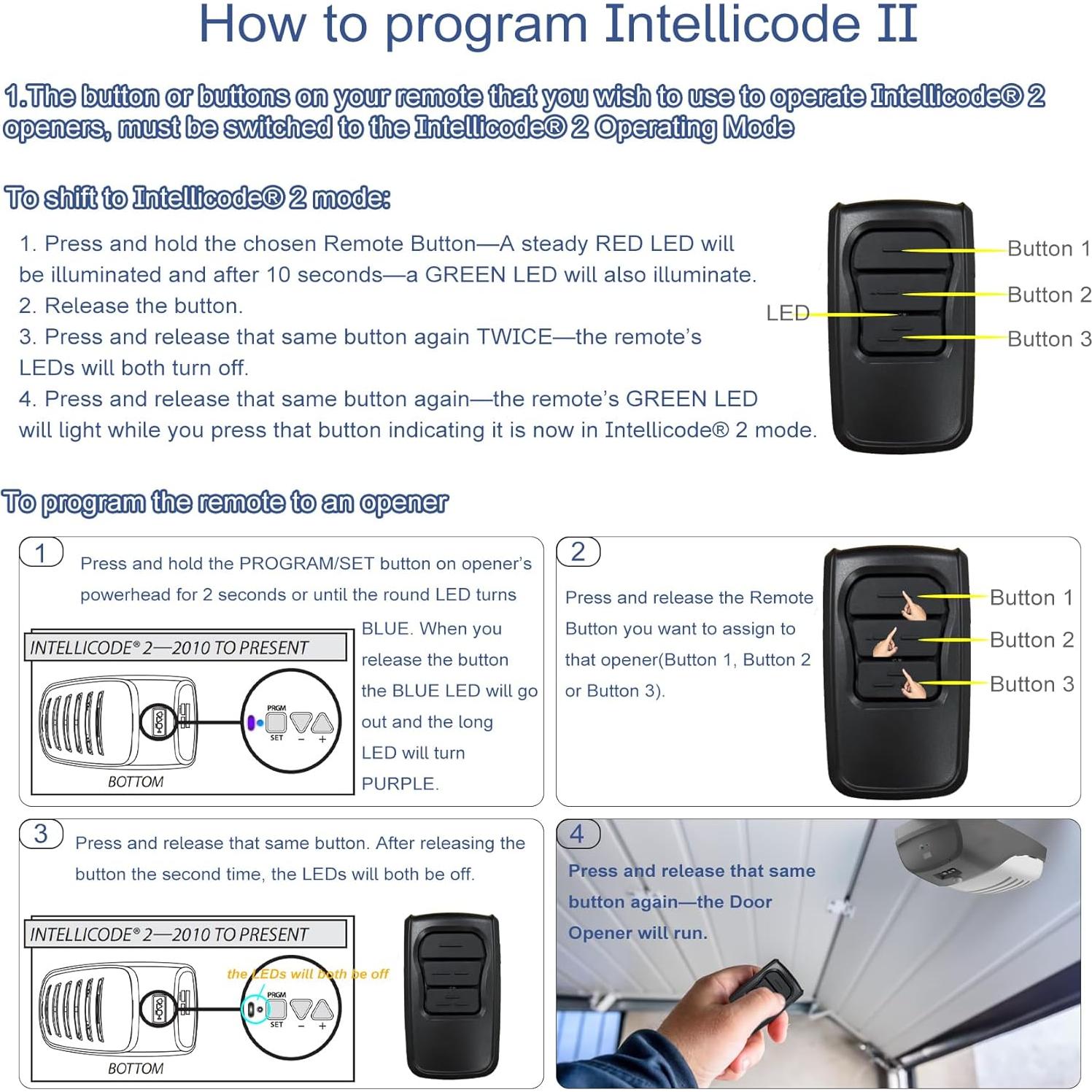 How to program Intellicode II

1.The button or buttons on your remote that you wish to use to operate Intellicode® 2 openers, must be switched to the Intellicode® 2 Operating Mode

To shift to Intellicode® 2 mode:

1. Press and hold the chosen Remote Button—A steady RED LED will be illuminated and after 10 seconds—a GREEN LED will also illuminate.
2. Release the button.
3. Press and release that same button again TWICE—the remote's LEDs will both turn off.
4. Press and release that same button again—the remote's GREEN LED will light while you press that button indicating it is now in Intellicode® 2 mode.

LED
Button 1
Button 2
Button 3

To program the remote to an opener

1
Press and hold the PROGRAM/SET button on opener's powerhead for 2 seconds or until the round LED turns BLUE. When you release the button the BLUE LED will go out and the long LED will turn PURPLE.

INTELLICODE® 2—2010 TO PRESENT
PRGM
SET
−
+
BOTTOM

2
Press and release the Remote Button you want to assign to that opener(Button 1, Button 2 or Button 3).

Button 1
Button 2
Button 3

3
Press and release that same button. After releasing the button the second time, the LEDs will both be off.

INTELLICODE® 2—2010 TO PRESENT
the LEDs will both be off
PRGM
SET
−
+
BOTTOM

4
Press and release that same button again—the Door Opener will run.