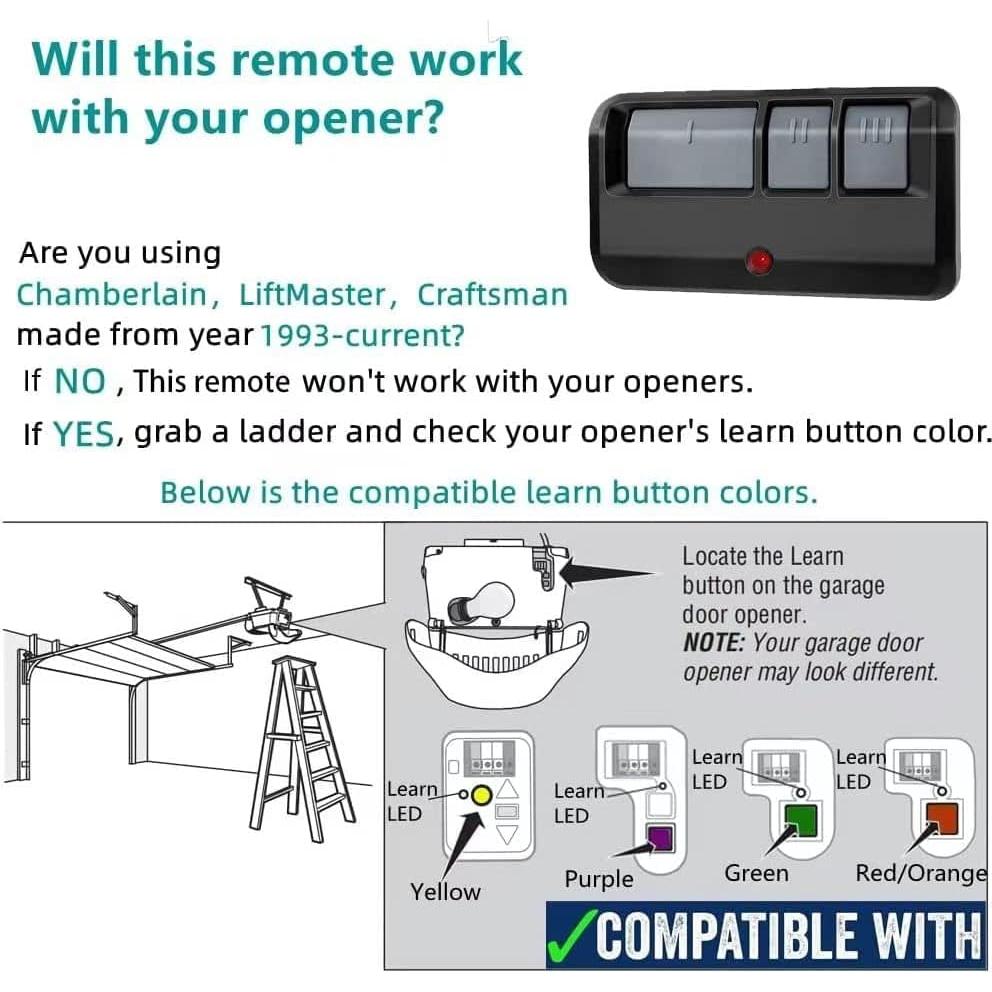 Will this remote work with your opener?

I II III

Are you using Chamberlain, LiftMaster, Craftsman made from year 1993-current?

If NO , This remote won't work with your openers.

If YES, grab a ladder and check your opener's learn button color.

Below is the compatible learn button colors.

Locate the Learn button on the garage door opener.
NOTE: Your garage door opener may look different.

Learn LED
Yellow

Learn LED
Purple

Learn LED
Green

Learn LED
Red/Orange

✓COMPATIBLE WITH