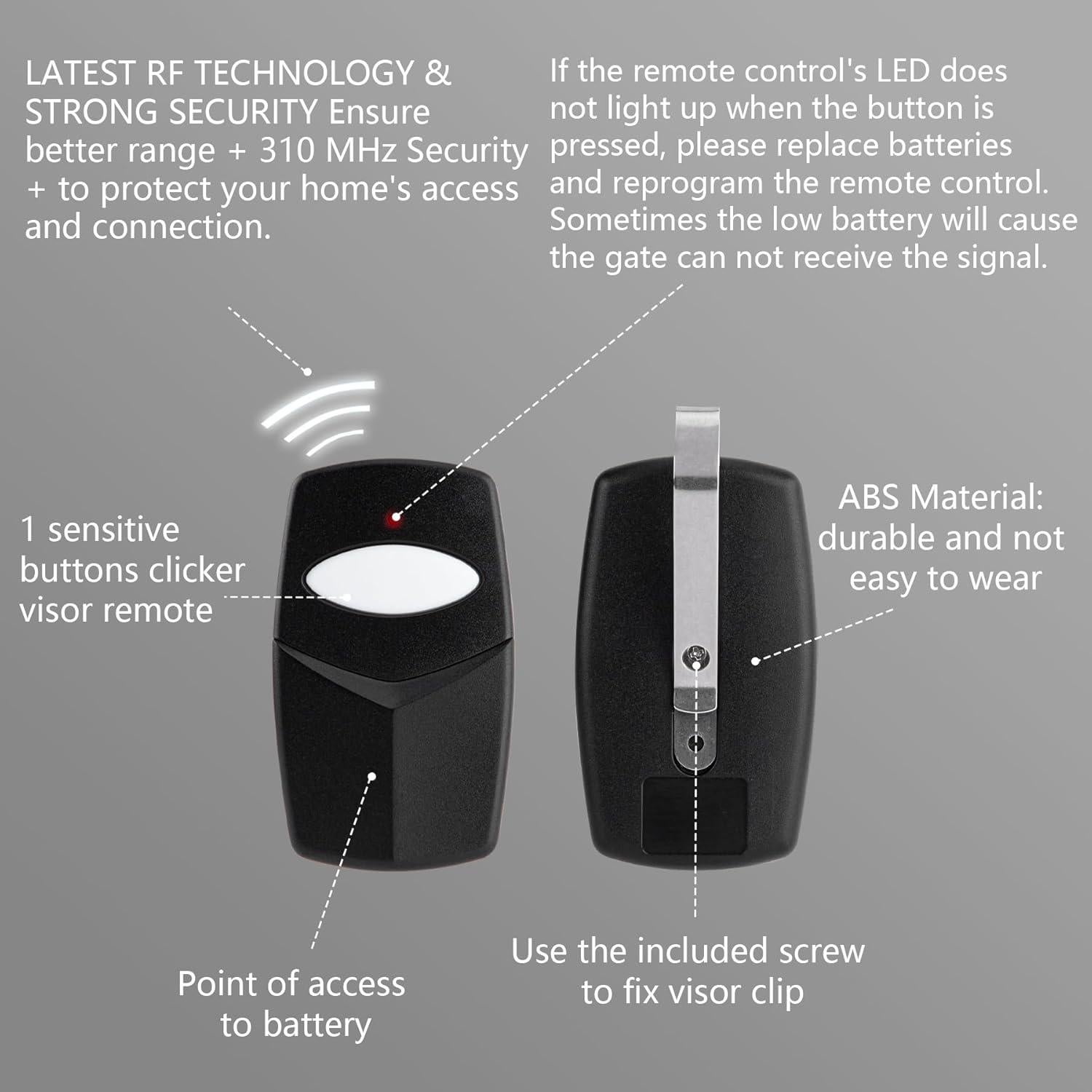 LATEST RF TECHNOLOGY & STRONG SECURITY Ensure better range + 310 MHz Security + to protect your home's access and connection.

If the remote control's LED does not light up when the button is pressed, please replace batteries and reprogram the remote control. Sometimes the low battery will cause the gate can not receive the signal.

1 sensitive buttons clicker visor remote

ABS Material: durable and not easy to wear

Point of access to battery

Use the included screw to fix visor clip